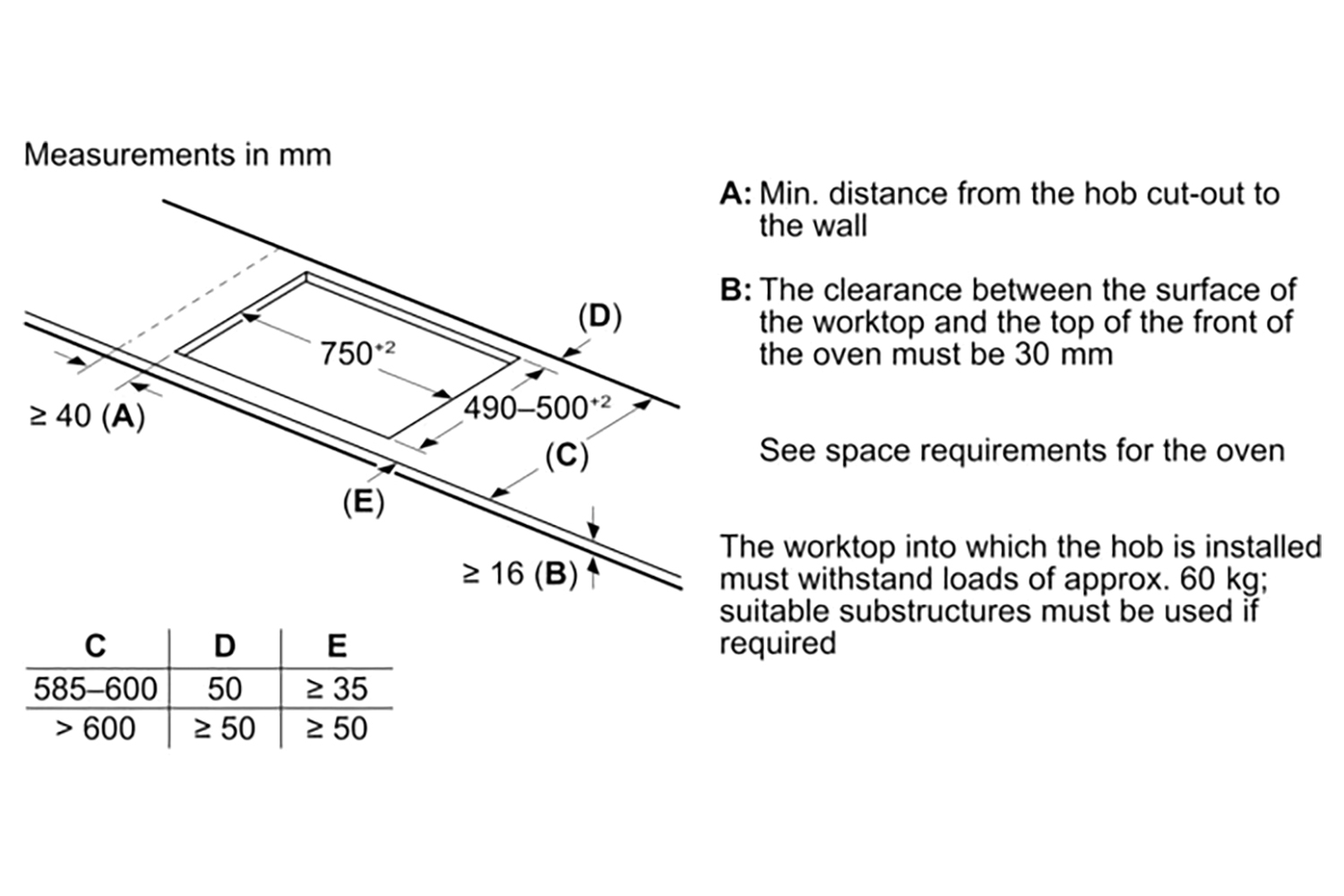 Measurements in mm

(D)

$750^{+2}$

$490–500^{+2}$

≥ 40 (A)

(C)

(E)

≥ 16 (B)

| C | D | E |
|---|---|---|
| 585–600 | 50 | ≥ 35 |
| > 600 | ≥ 50 | ≥ 50 |

A: Min. distance from the hob cut-out to the wall

B: The clearance between the surface of the worktop and the top of the front of the oven must be 30 mm

See space requirements for the oven

The worktop into which the hob is installed must withstand loads of approx. 60 kg; suitable substructures must be used if required