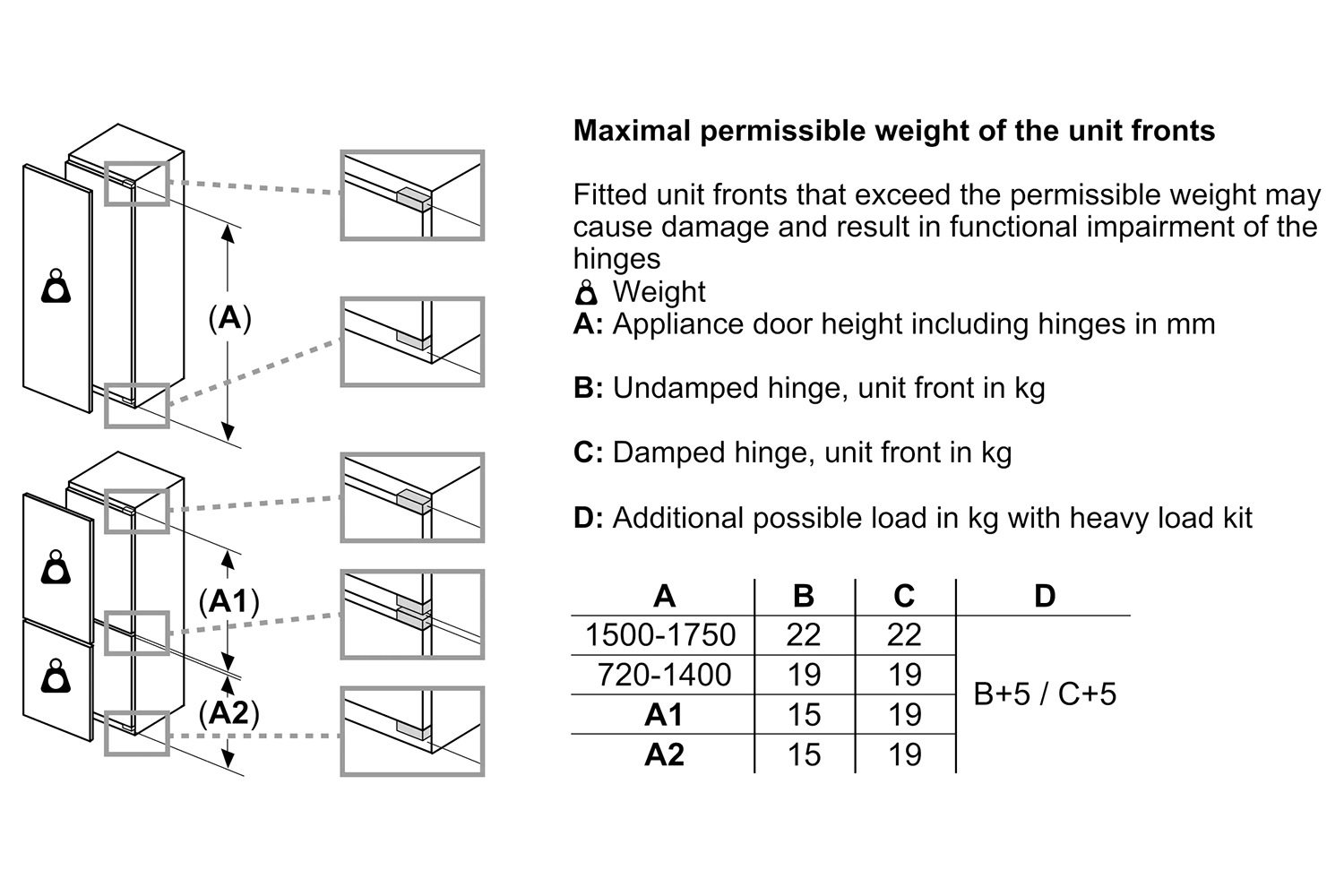 (A)

(A1)

(A2)

Maximal permissible weight of the unit fronts

Fitted unit fronts that exceed the permissible weight may cause damage and result in functional impairment of the hinges
Weight
A: Appliance door height including hinges in mm

B: Undamped hinge, unit front in kg

C: Damped hinge, unit front in kg

D: Additional possible load in kg with heavy load kit

| A | B | C | D |
|---|---|---|---|
| 1500-1750 | 22 | 22 | B+5 / C+5 |
| 720-1400 | 19 | 19 | |
| A1 | 15 | 19 | |
| A2 | 15 | 19 | |