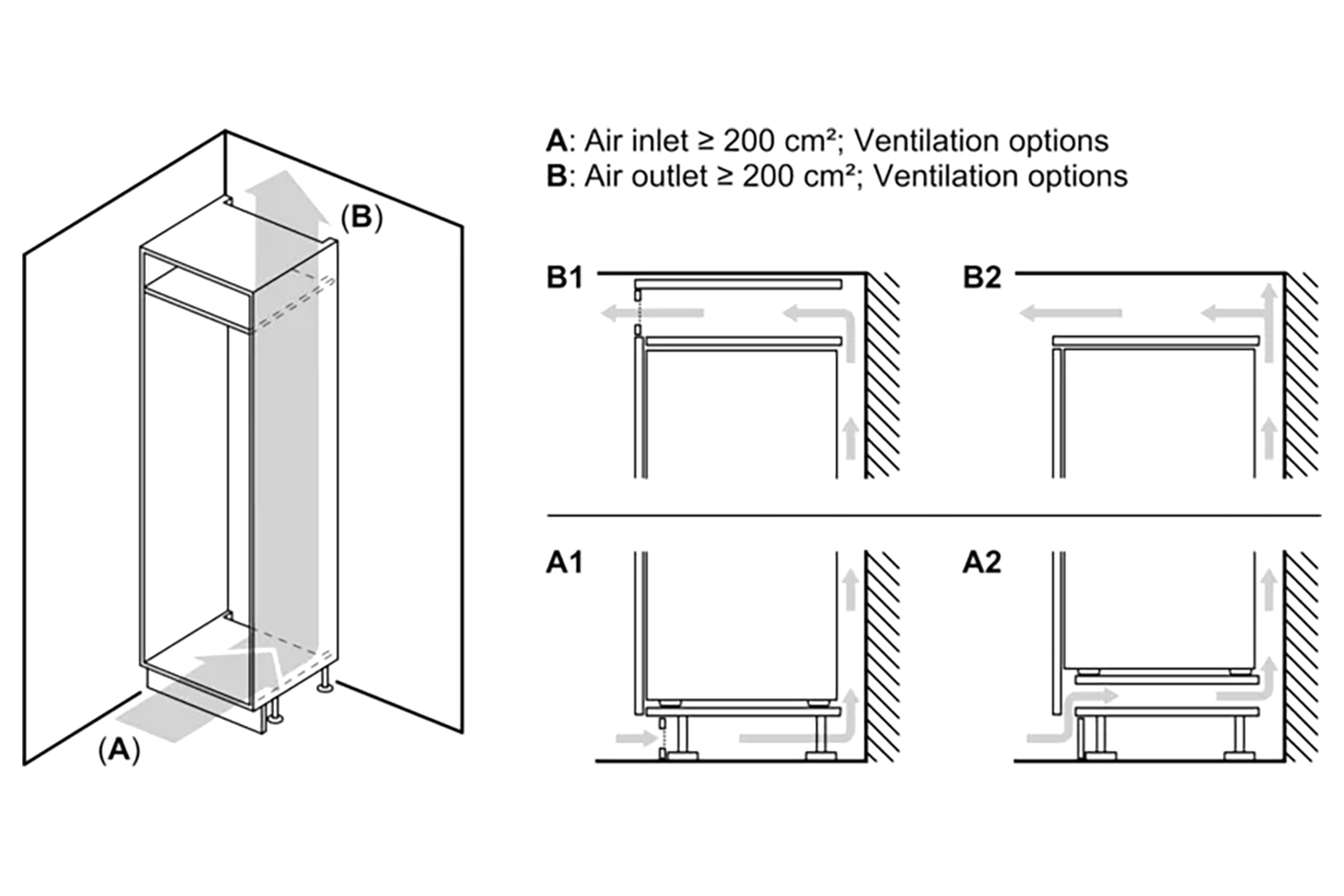 (B)

(A)

A: Air inlet ≥ 200 cm²; Ventilation options
B: Air outlet ≥ 200 cm²; Ventilation options

B1

B2

A1

A2