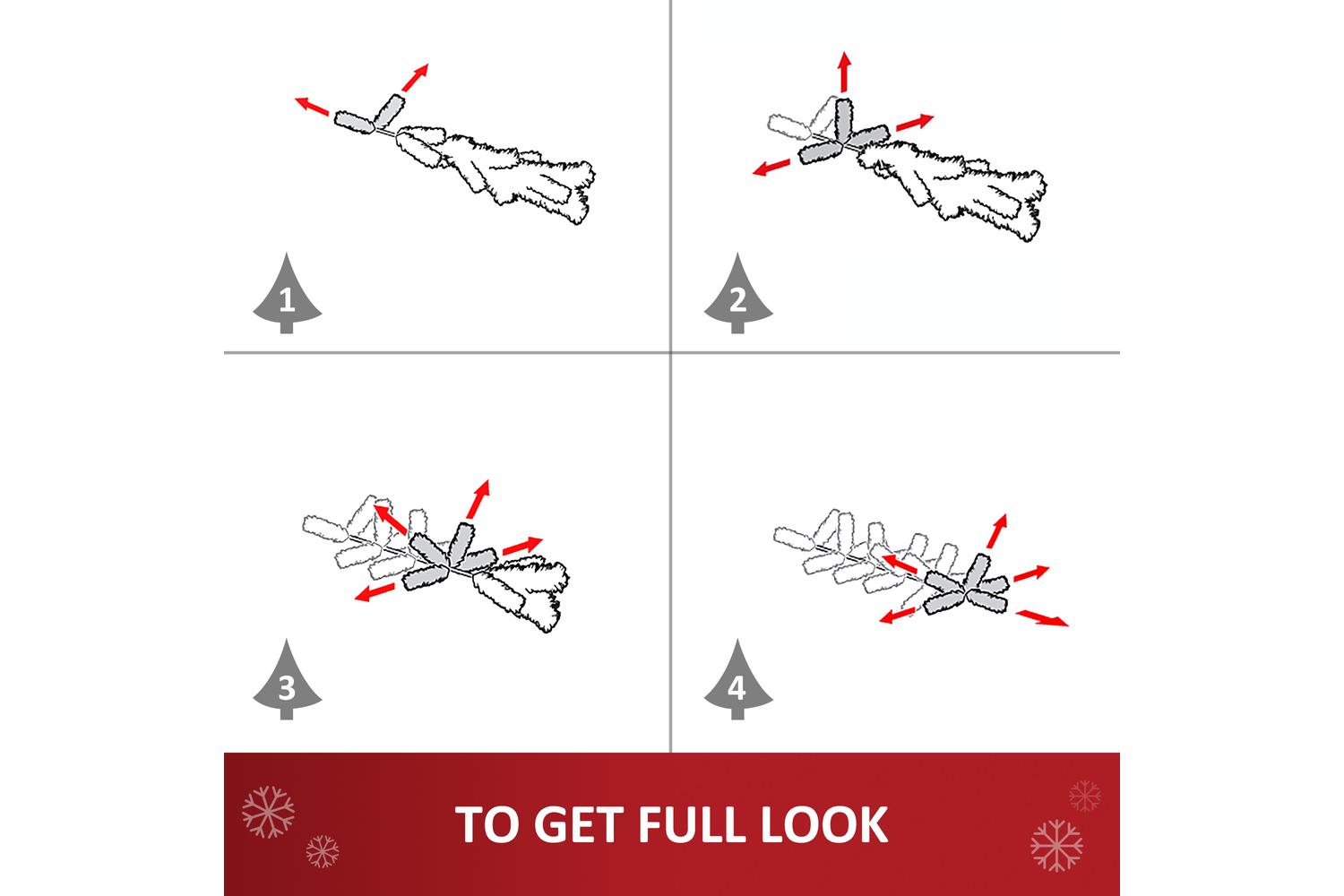 1

2

3

4

TO GET FULL LOOK