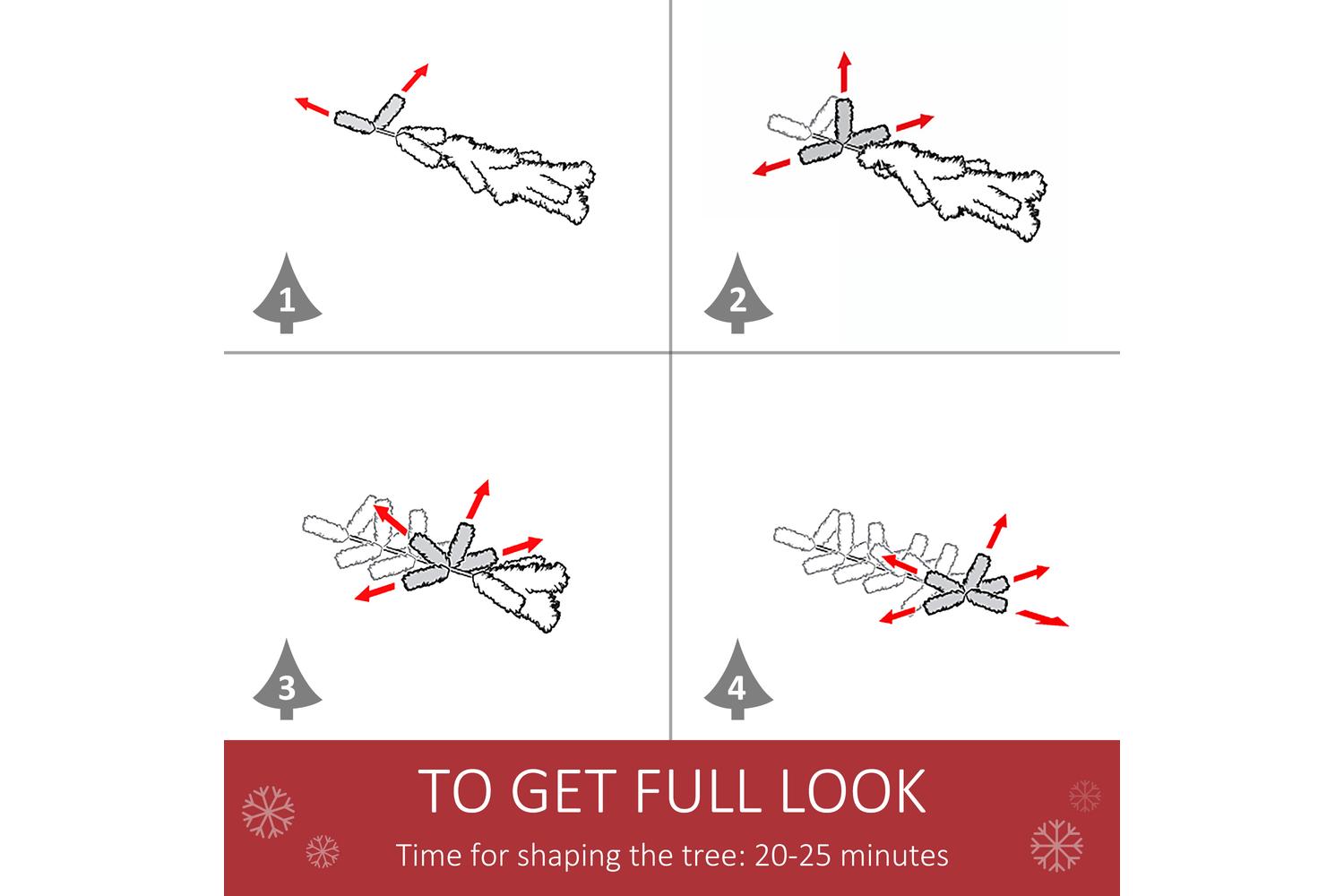 1

2

3

4

TO GET FULL LOOK

Time for shaping the tree: 20-25 minutes