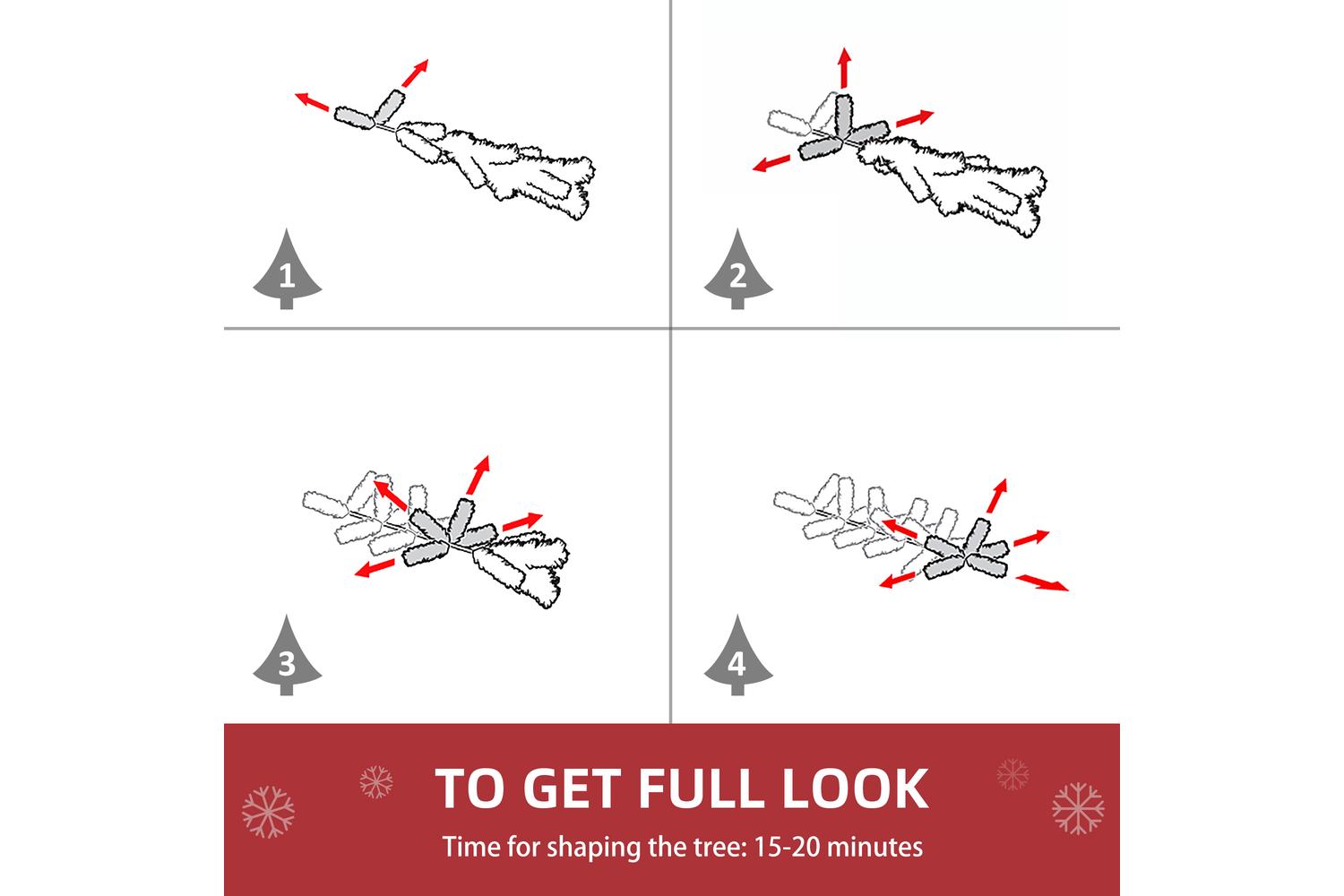 1

2

3

4

TO GET FULL LOOK

Time for shaping the tree: 15-20 minutes