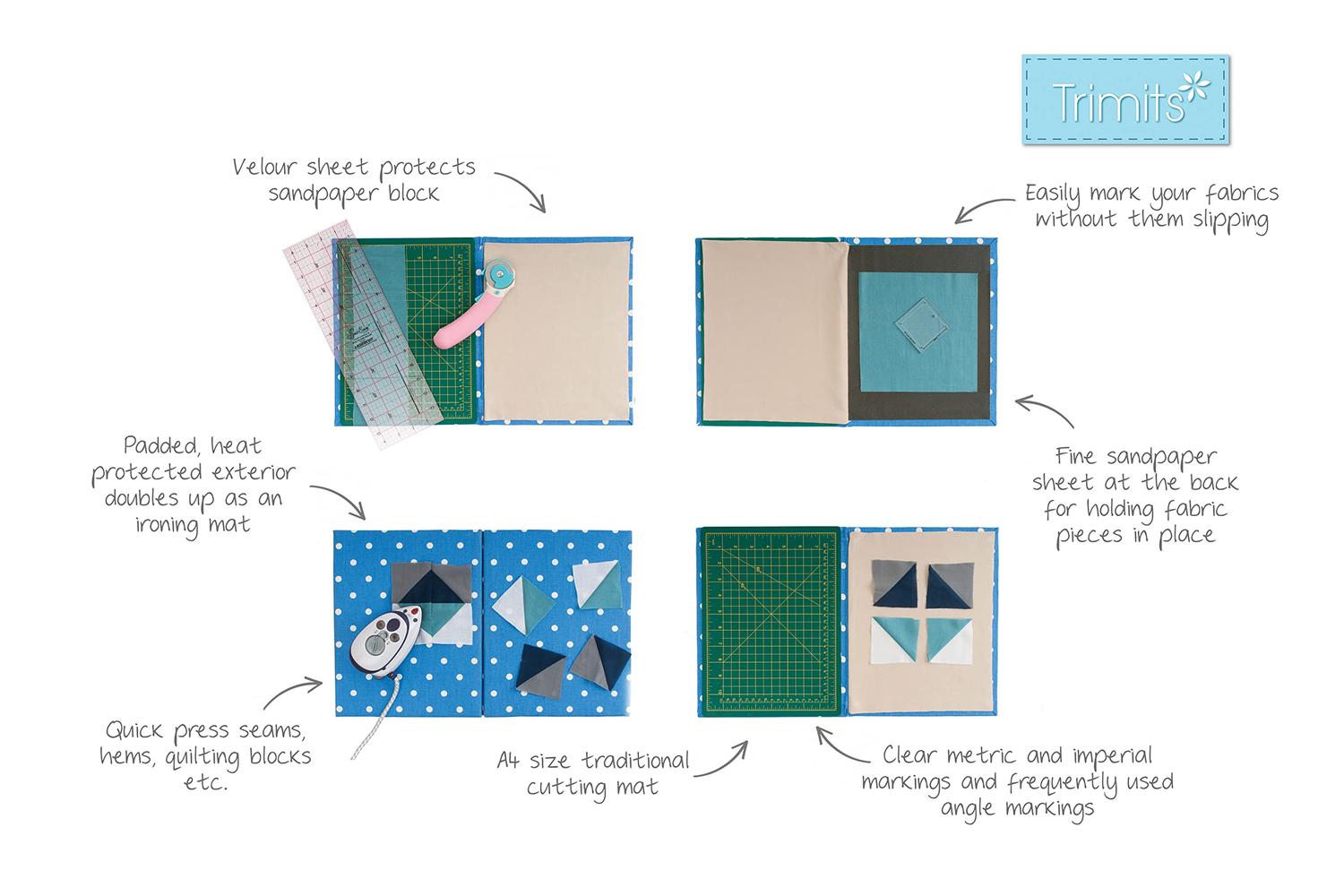 Trimits

Velour sheet protects sandpaper block

Easily mark your fabrics without them slipping

Padded, heat protected exterior doubles up as an ironing mat

Fine sandpaper sheet at the back for holding fabric pieces in place

Quick press seams, hems, quilting blocks etc.

A4 size traditional cutting mat

Clear metric and imperial markings and frequently used angle markings