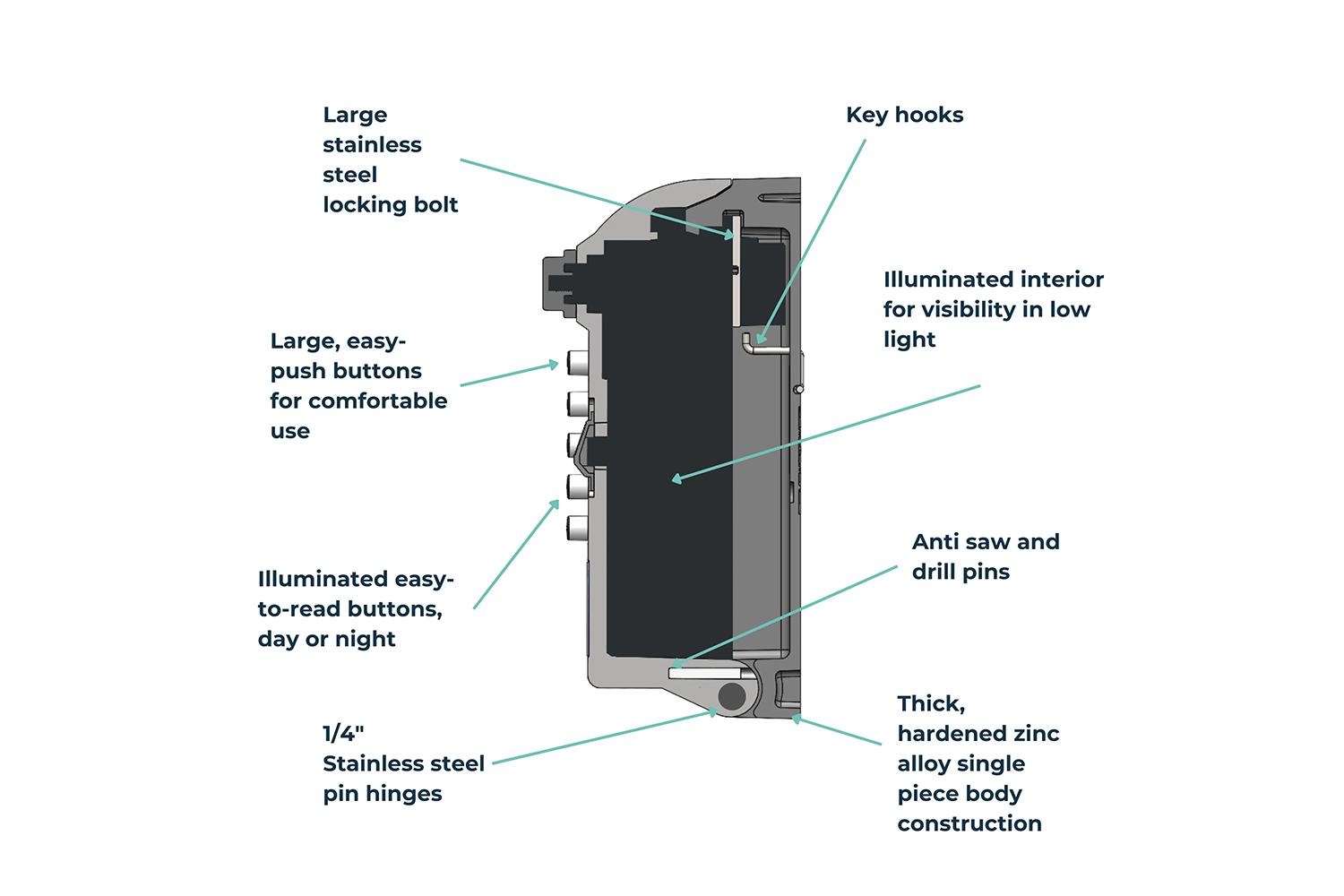 Large stainless steel locking bolt

Key hooks

Illuminated interior for visibility in low light

Large, easy-push buttons for comfortable use

Illuminated easy-to-read buttons, day or night

Anti saw and drill pins

1/4" Stainless steel pin hinges

Thick, hardened zinc alloy single piece body construction