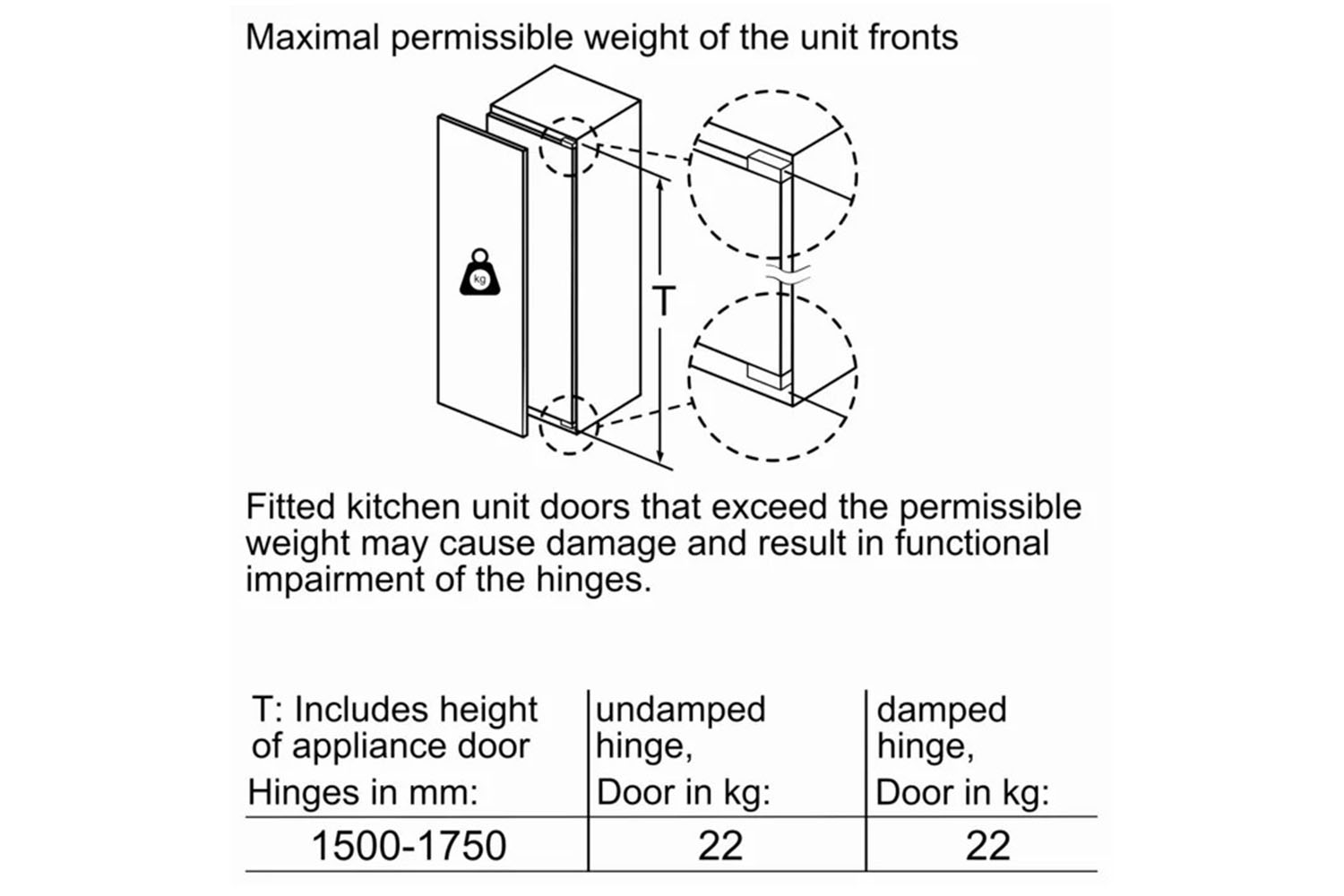 Maximal permissible weight of the unit fronts

kg

T

Fitted kitchen unit doors that exceed the permissible weight may cause damage and result in functional impairment of the hinges.

| T: Includes height of appliance door Hinges in mm: | undamped hinge, Door in kg: | damped hinge, Door in kg: |
|---|---|---|
| 1500-1750 | 22 | 22 |