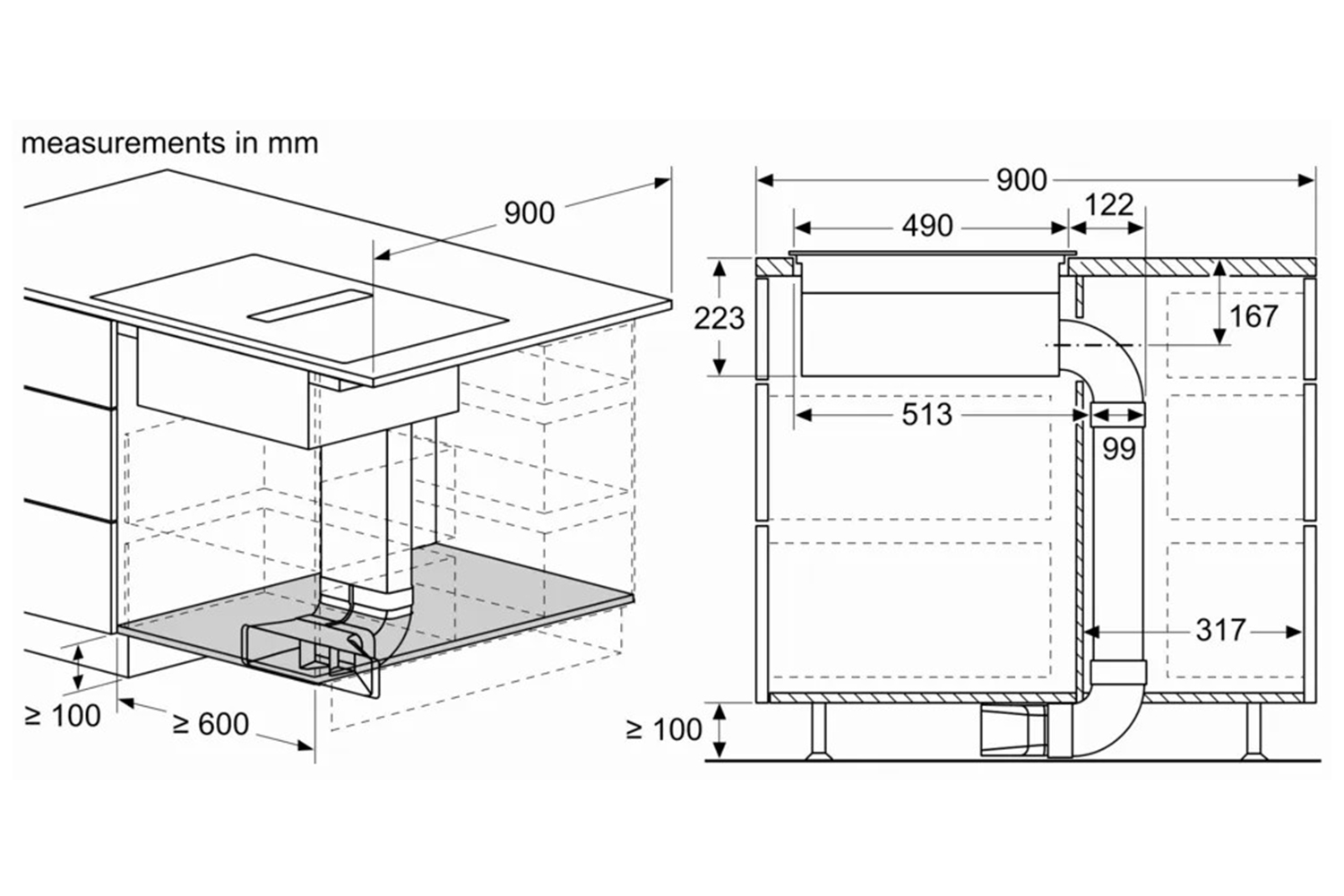 measurements in mm

900

≥ 100

≥ 600

900

490

122

223

167

513

99

317

≥ 100