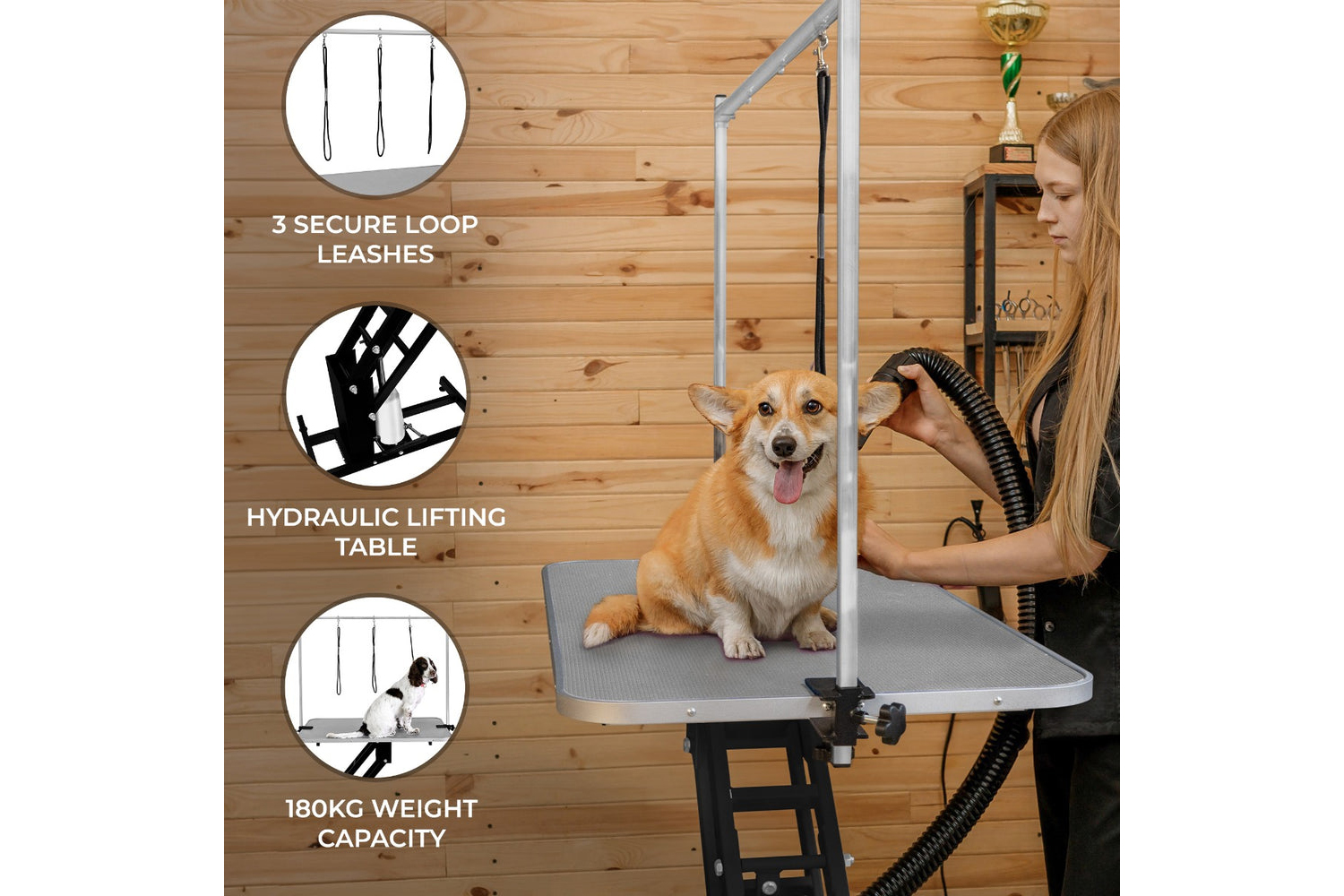 3 SECURE LOOP LEASHES

HYDRAULIC LIFTING TABLE

180KG WEIGHT CAPACITY