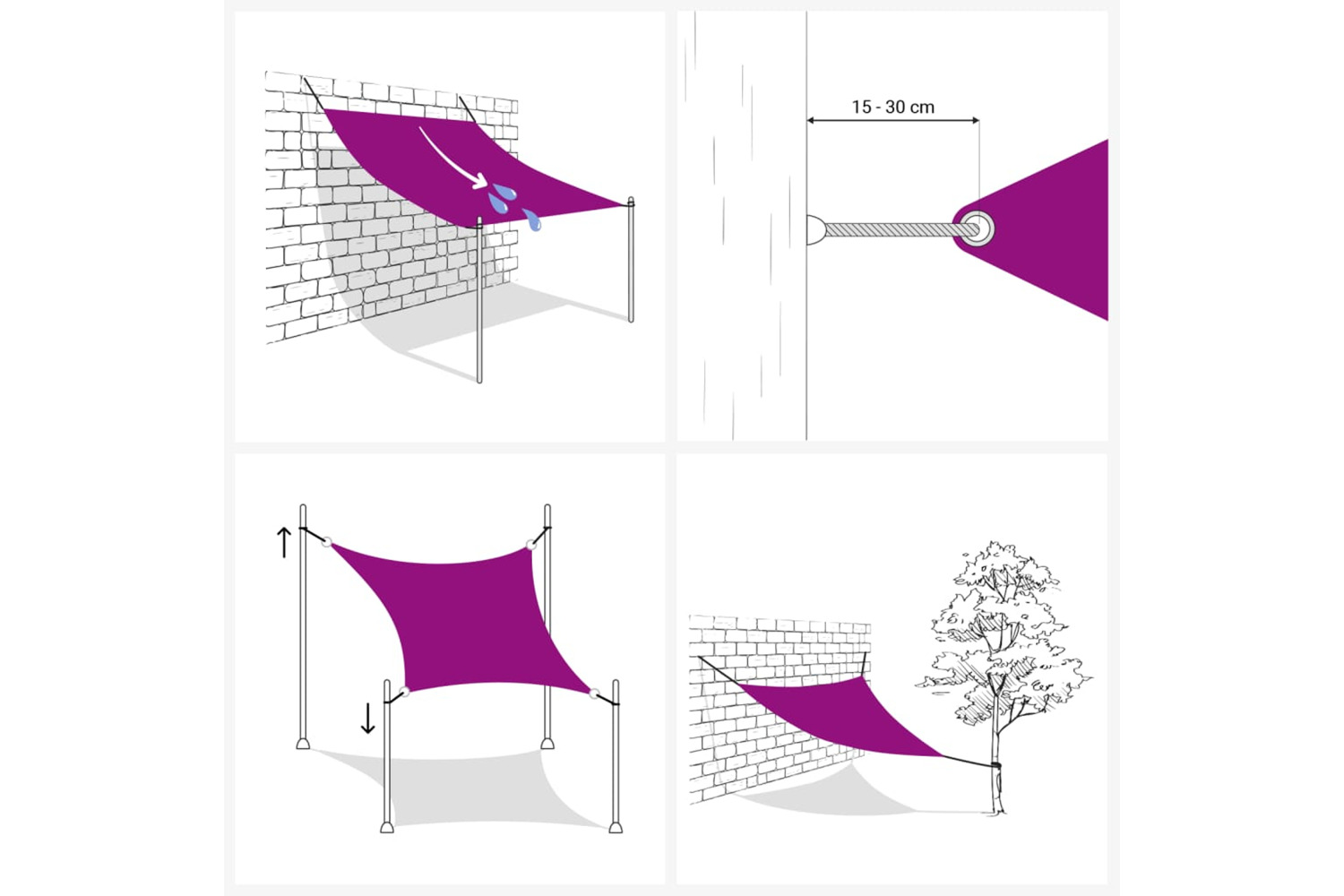 15 - 30 cm