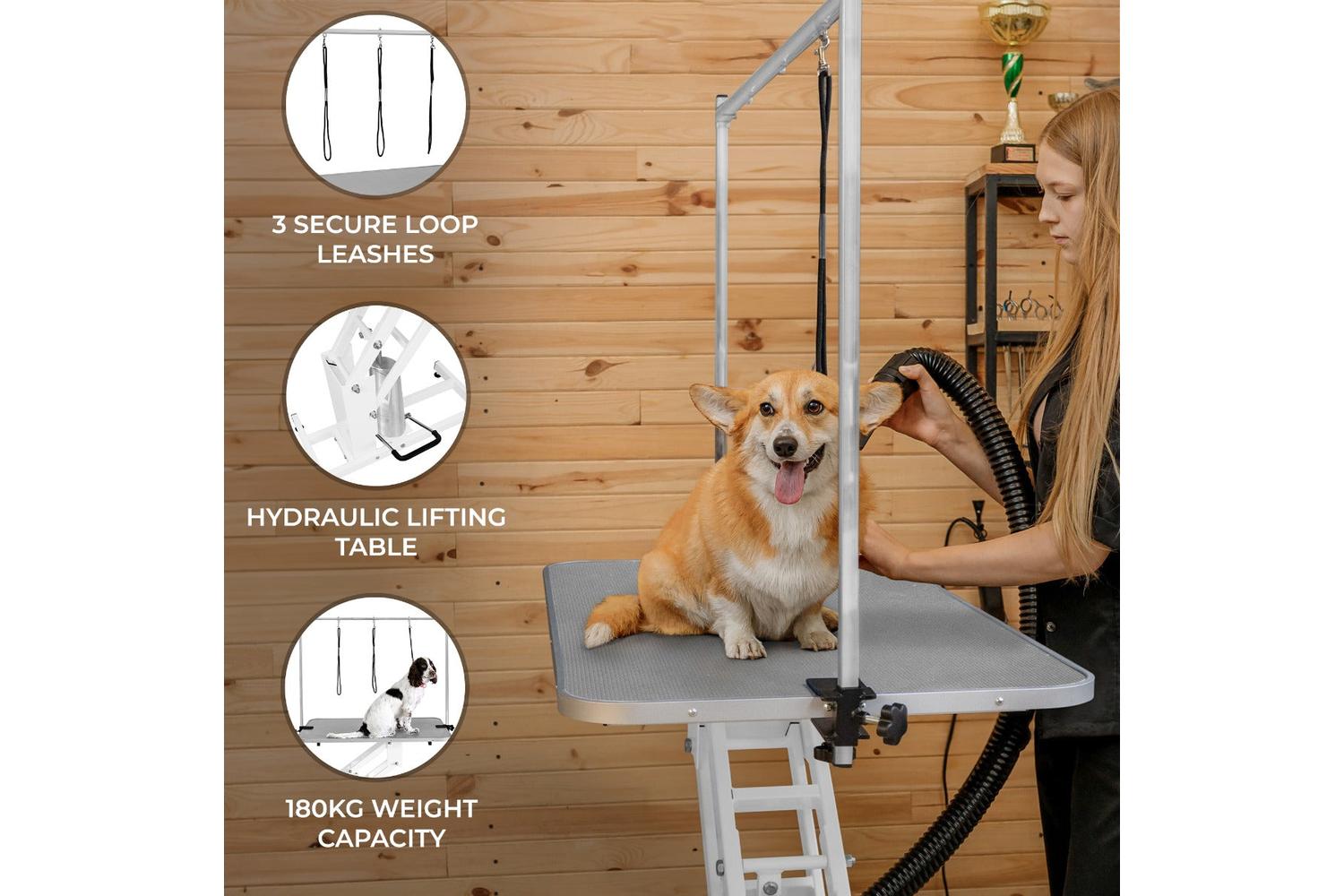 3 SECURE LOOP LEASHES

HYDRAULIC LIFTING TABLE

180KG WEIGHT CAPACITY