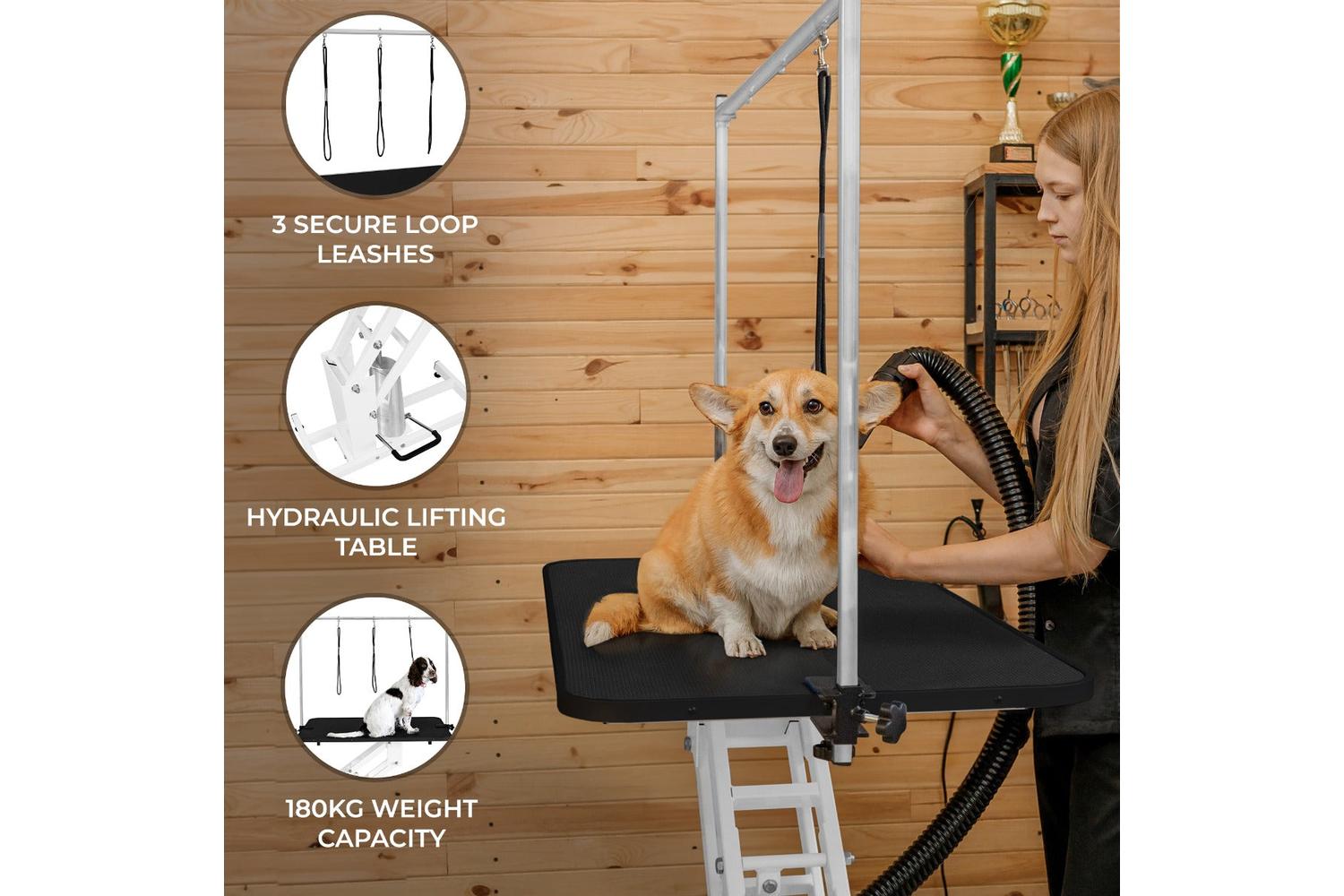 3 SECURE LOOP LEASHES

HYDRAULIC LIFTING TABLE

180KG WEIGHT CAPACITY