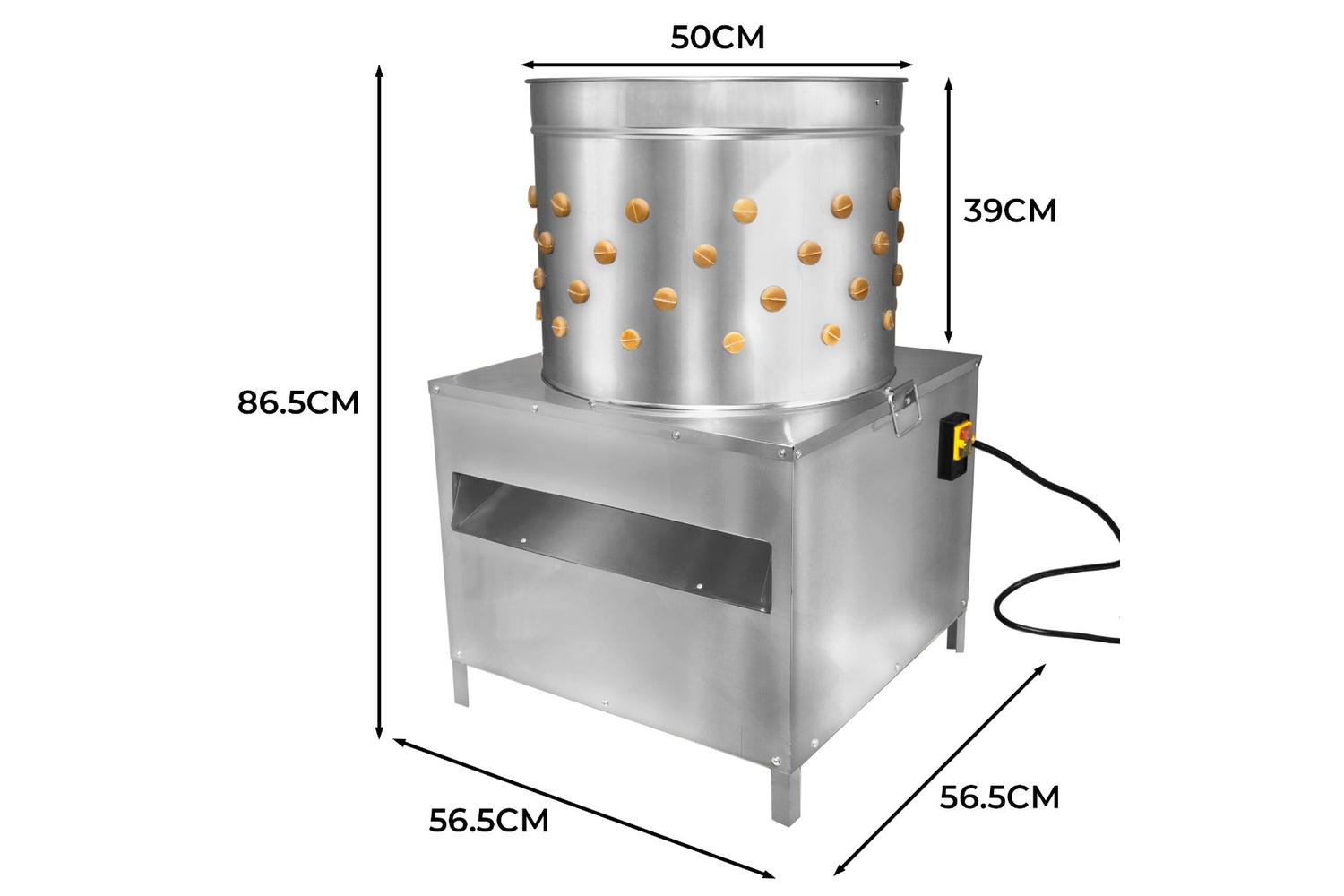 50CM

39CM

86.5CM

56.5CM

56.5CM