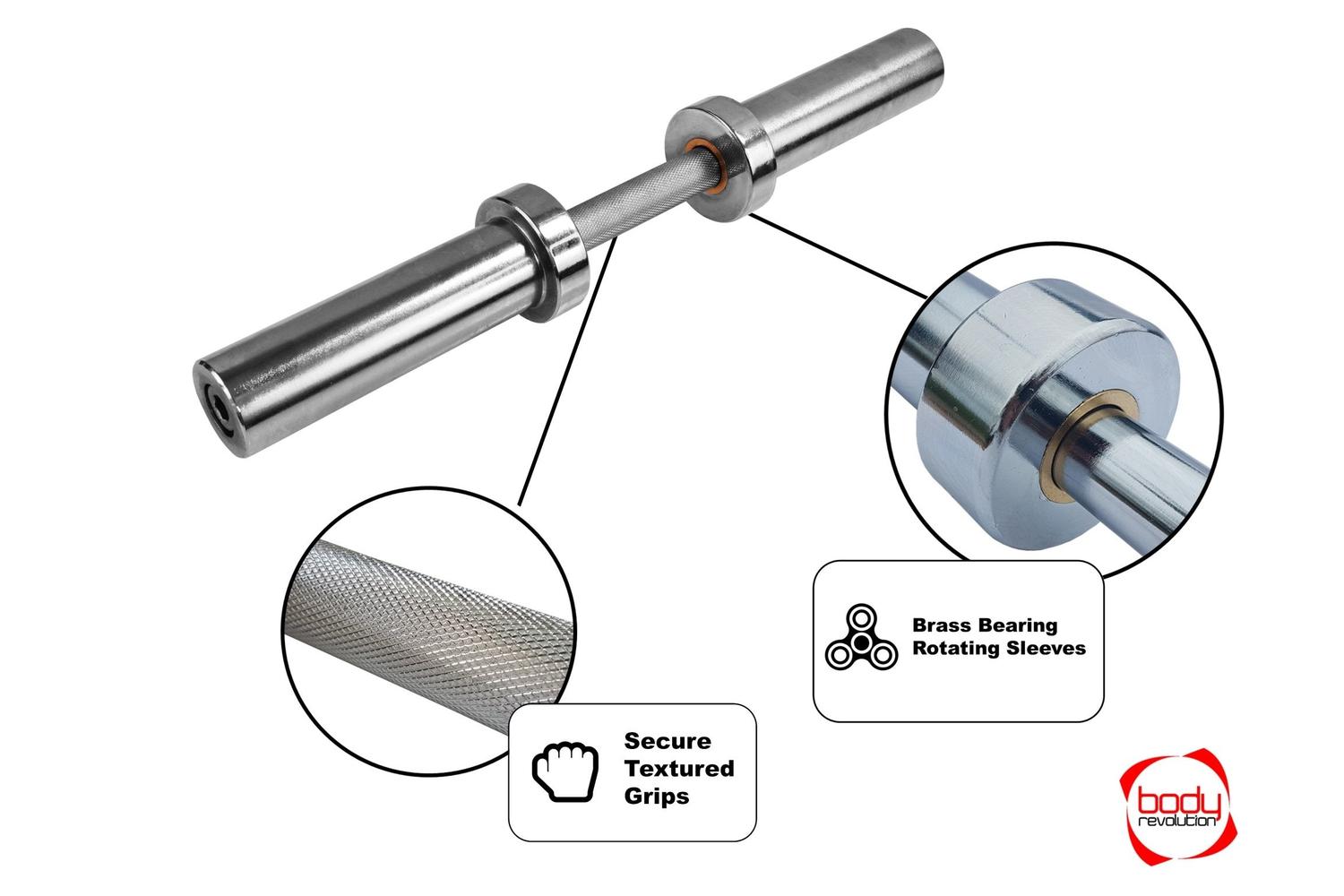 Brass Bearing Rotating Sleeves

Secure Textured Grips

body revolution