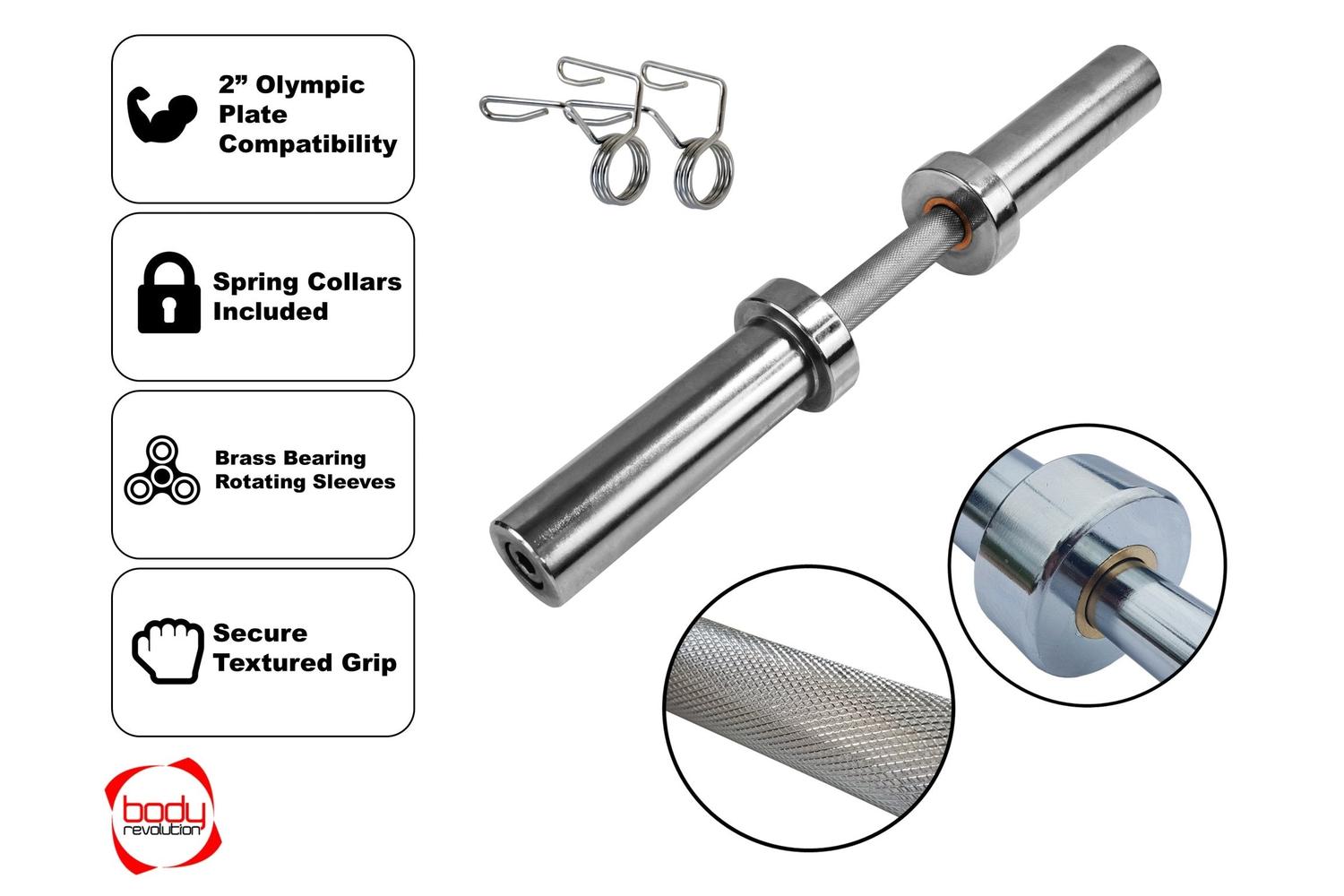 2” Olympic Plate Compatibility

Spring Collars Included

Brass Bearing Rotating Sleeves

Secure Textured Grip

body revolution