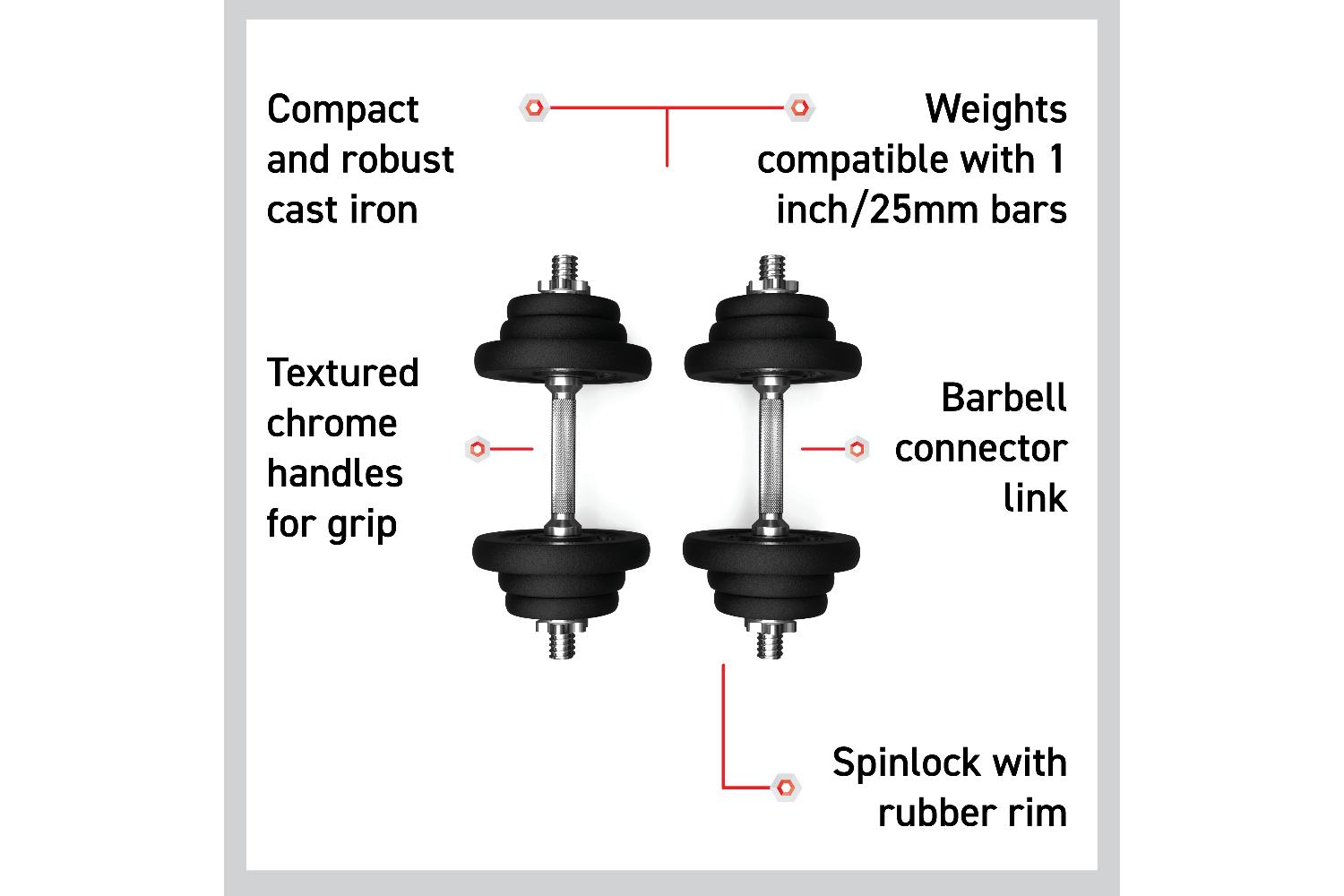 Compact and robust cast iron

Weights compatible with 1 inch/25mm bars

Textured chrome handles for grip

Barbell connector link

Spinlock with rubber rim