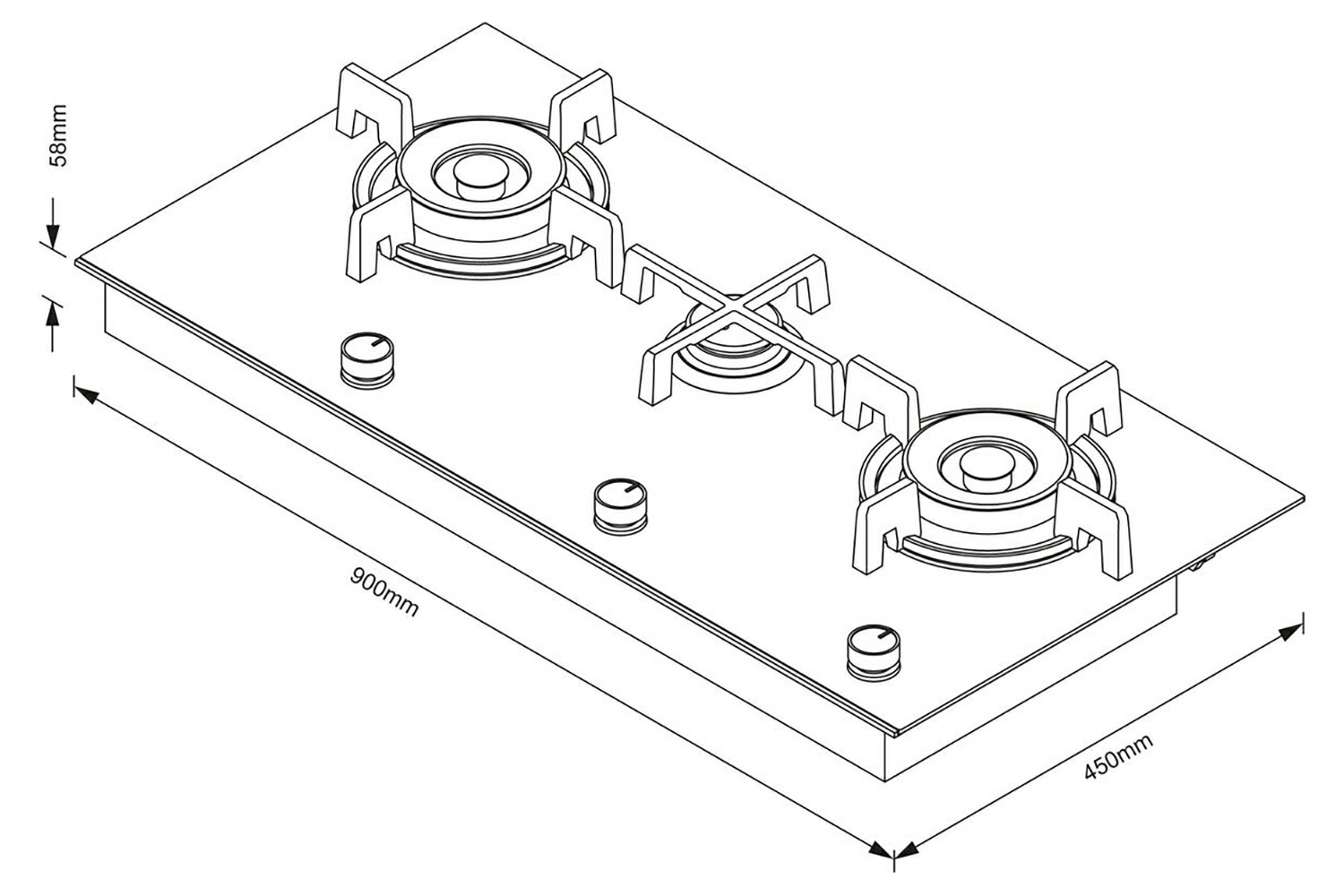 58mm

900mm

450mm