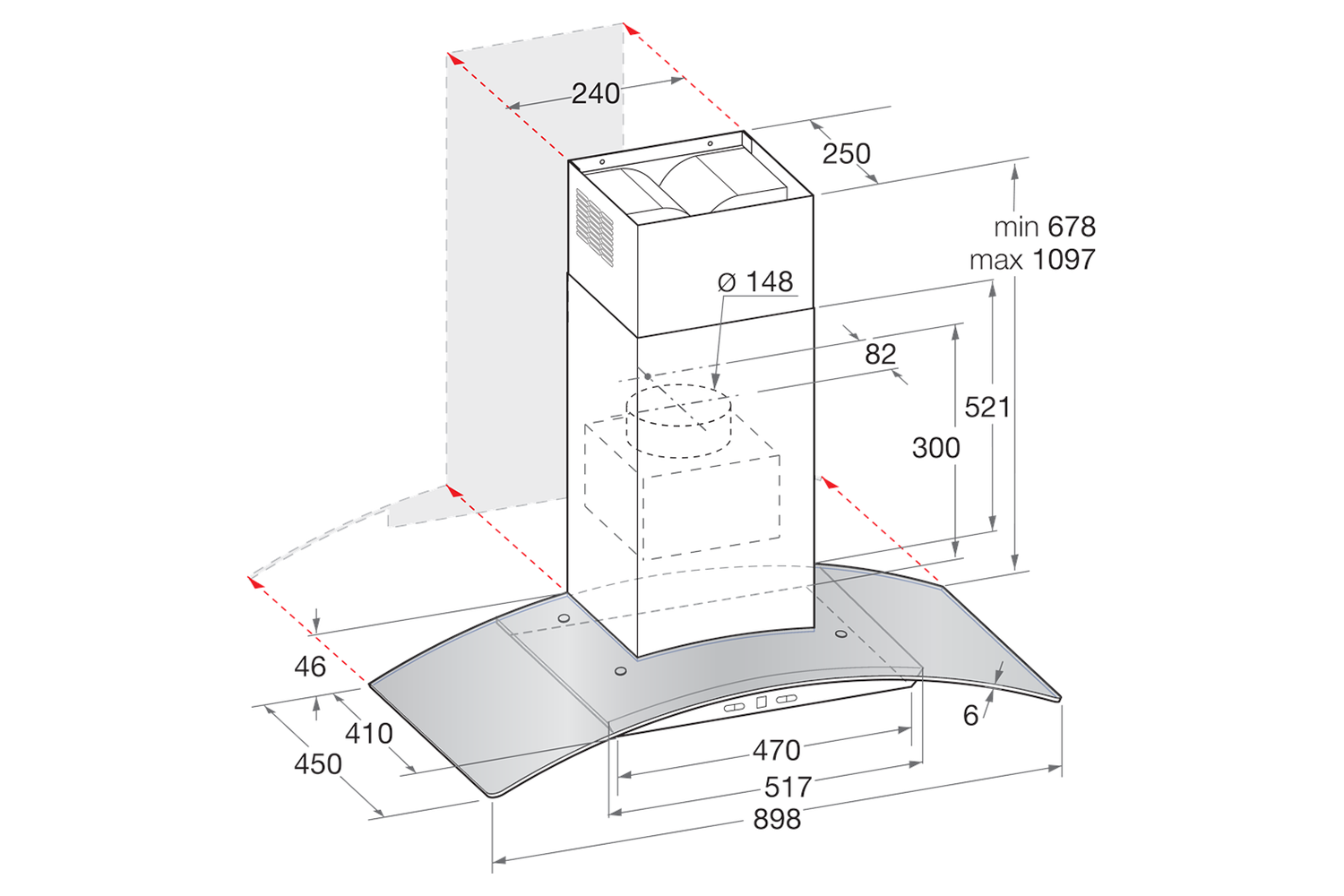 240

250

min 678
max 1097

Ø 148

82

521

300

46

410

450

6

470

517

898