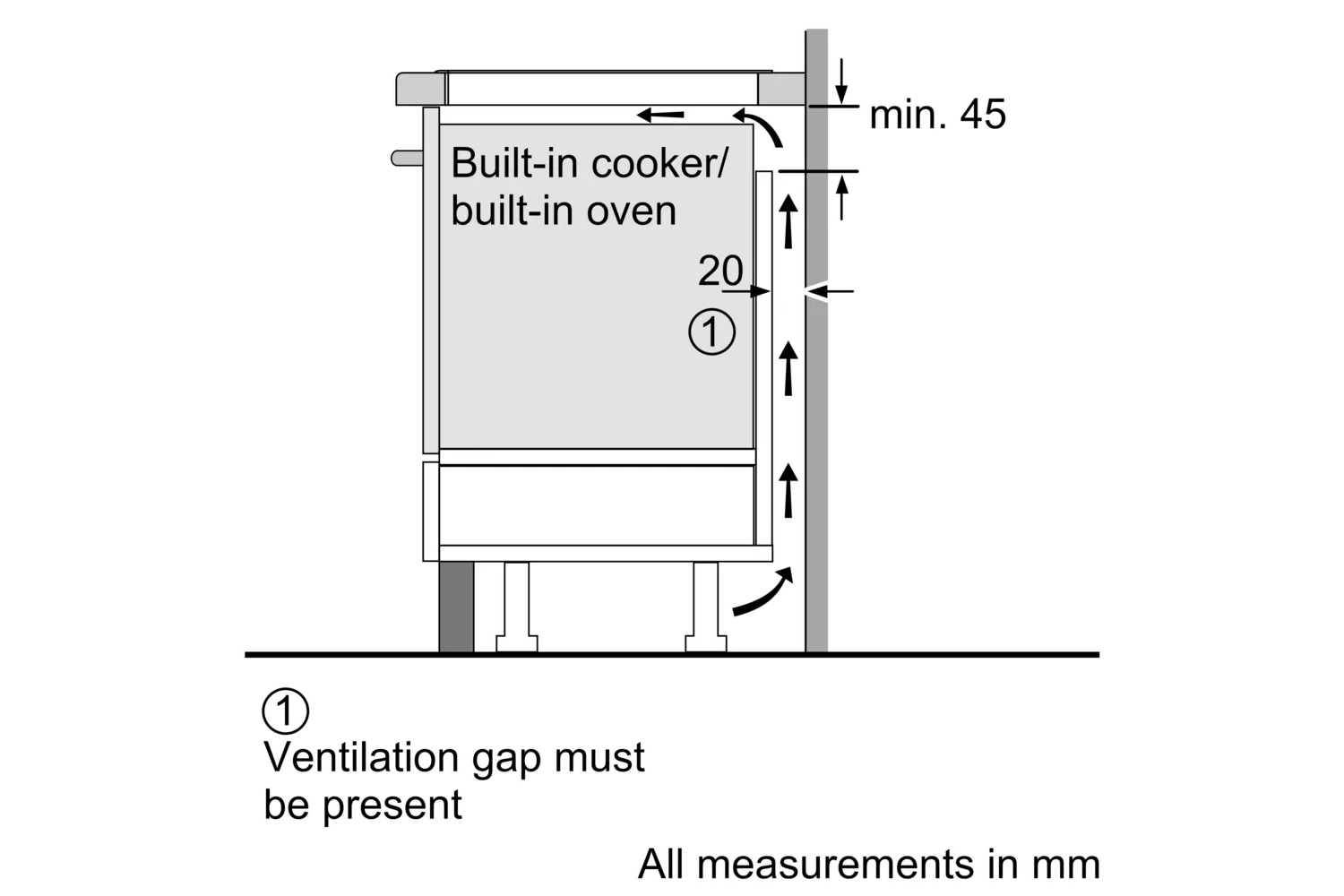 min. 45

Built-in cooker/ built-in oven

20

①

①
Ventilation gap must be present

All measurements in mm