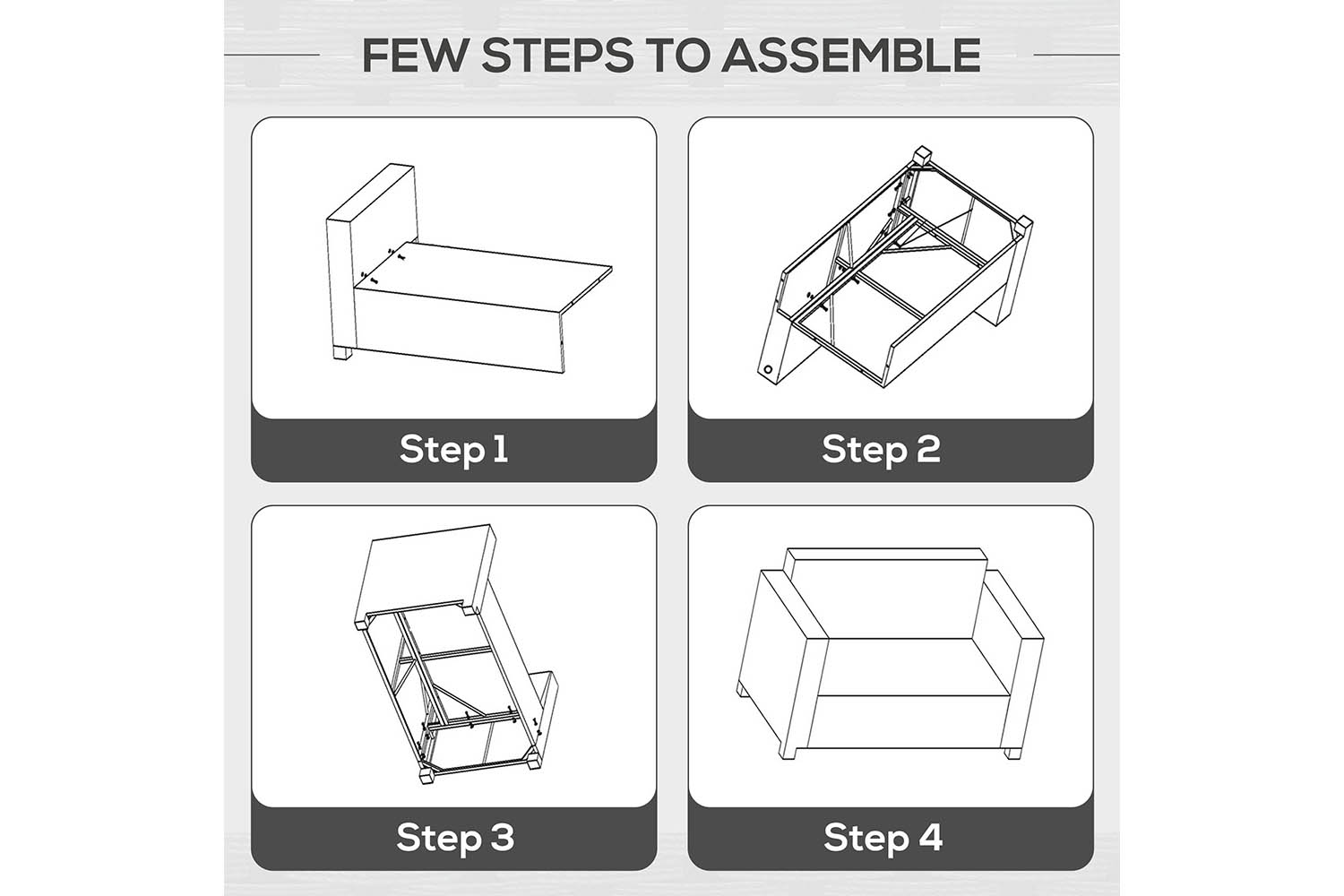 FEW STEPS TO ASSEMBLE

Step 1

Step 2

Step 3

Step 4