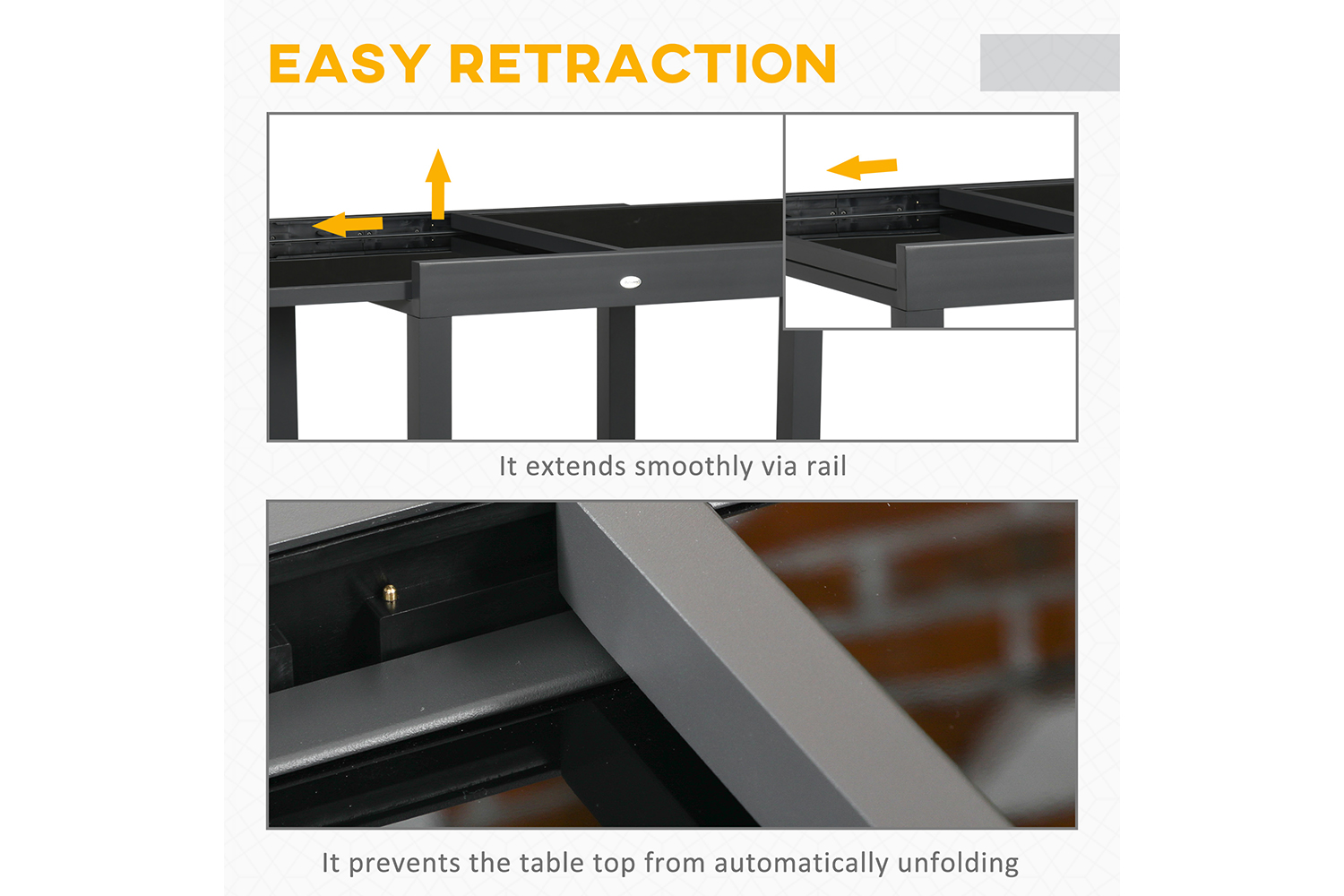 EASY RETRACTION

It extends smoothly via rail

It prevents the table top from automatically unfolding