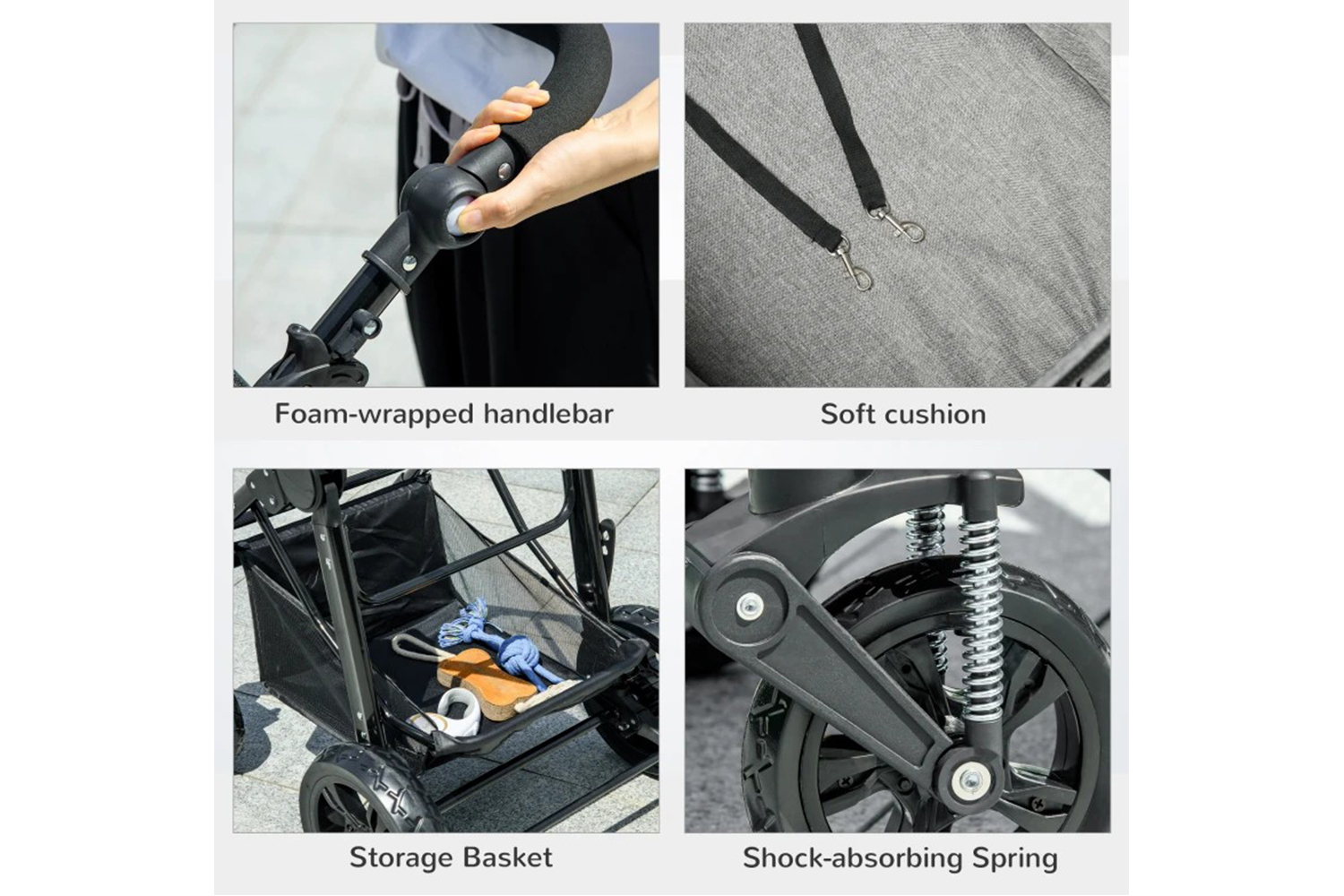 Foam-wrapped handlebar

Soft cushion

Storage Basket

Shock-absorbing Spring