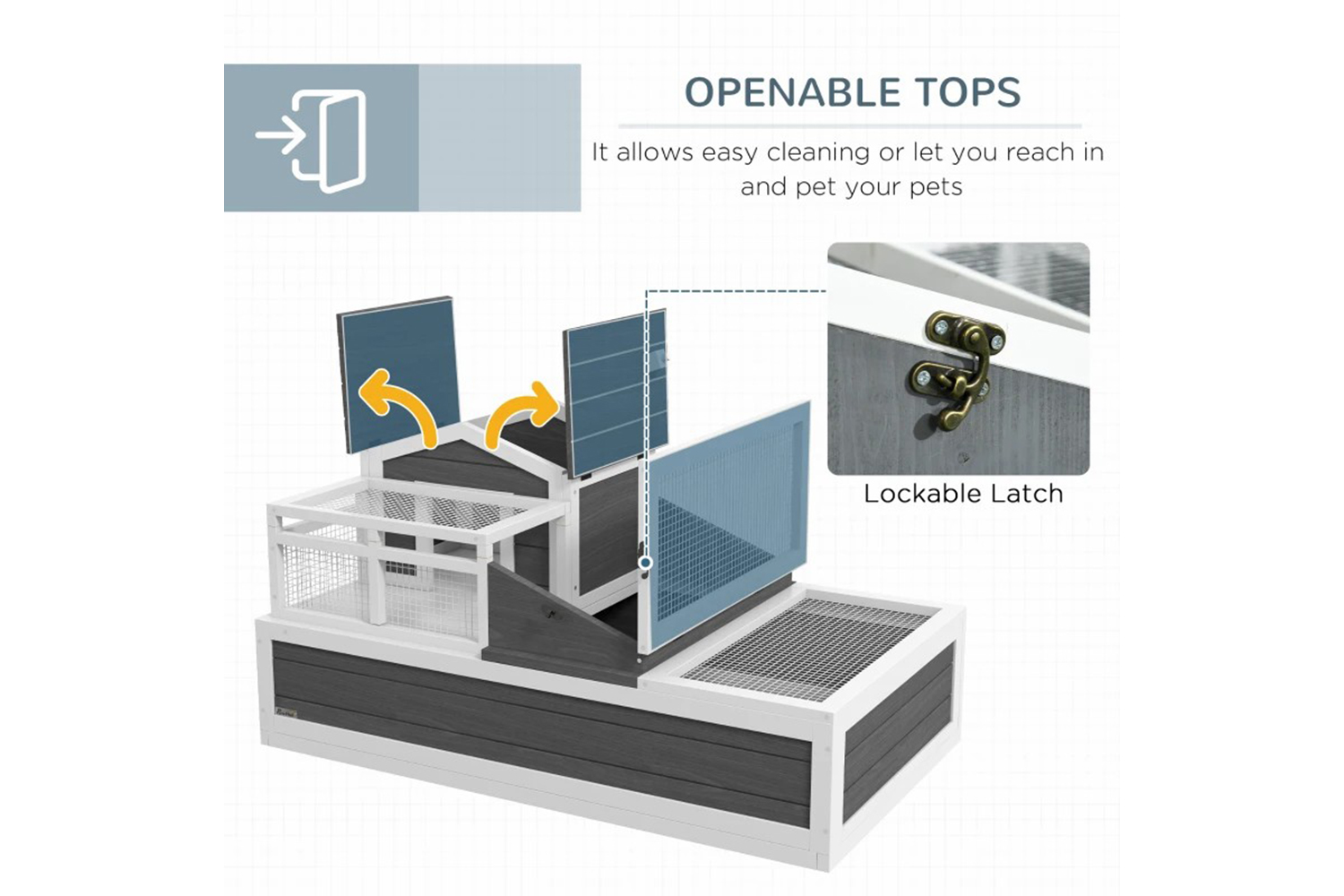 OPENABLE TOPS

It allows easy cleaning or let you reach in and pet your pets

Lockable Latch