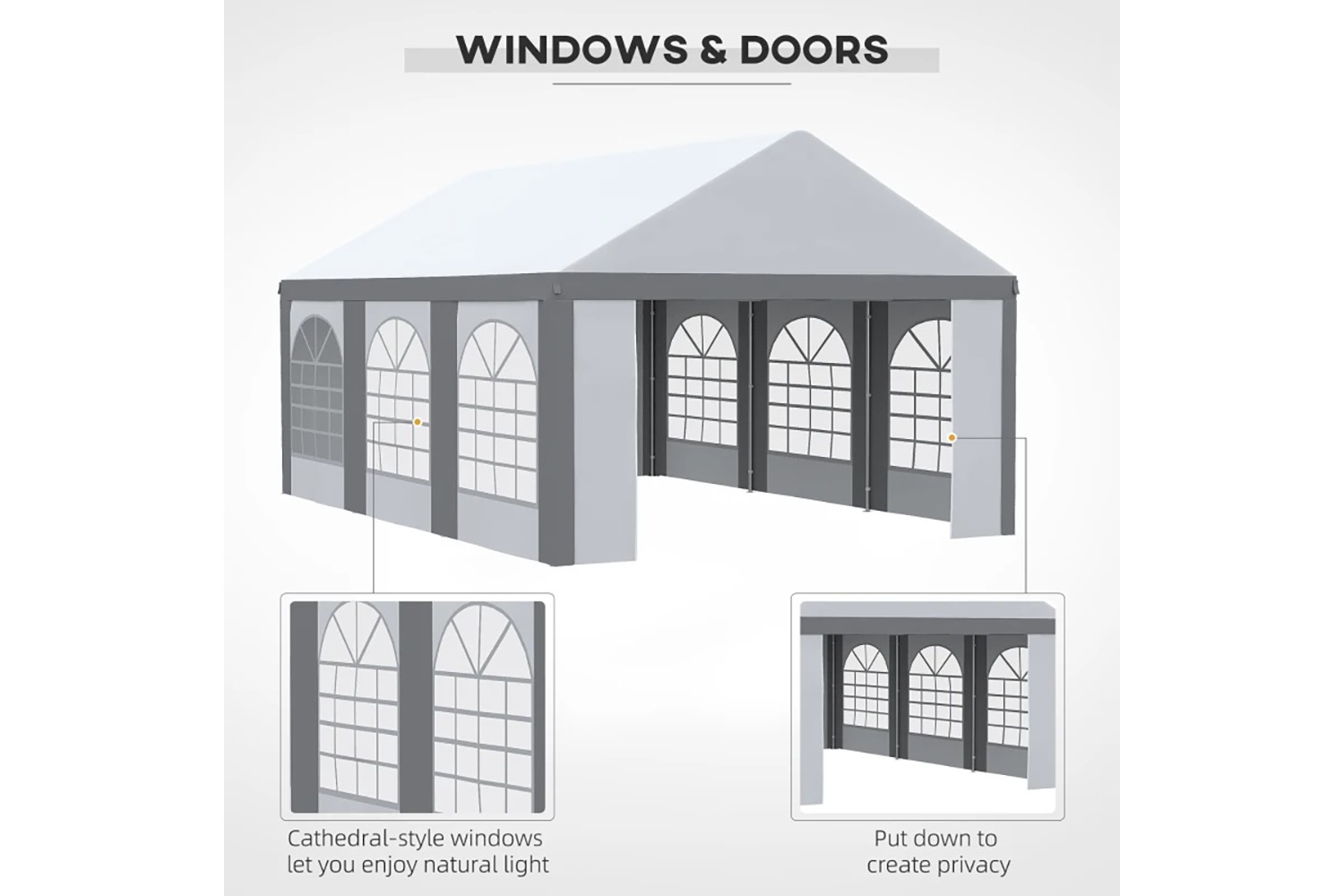 WINDOWS & DOORS

Cathedral-style windows let you enjoy natural light

Put down to create privacy