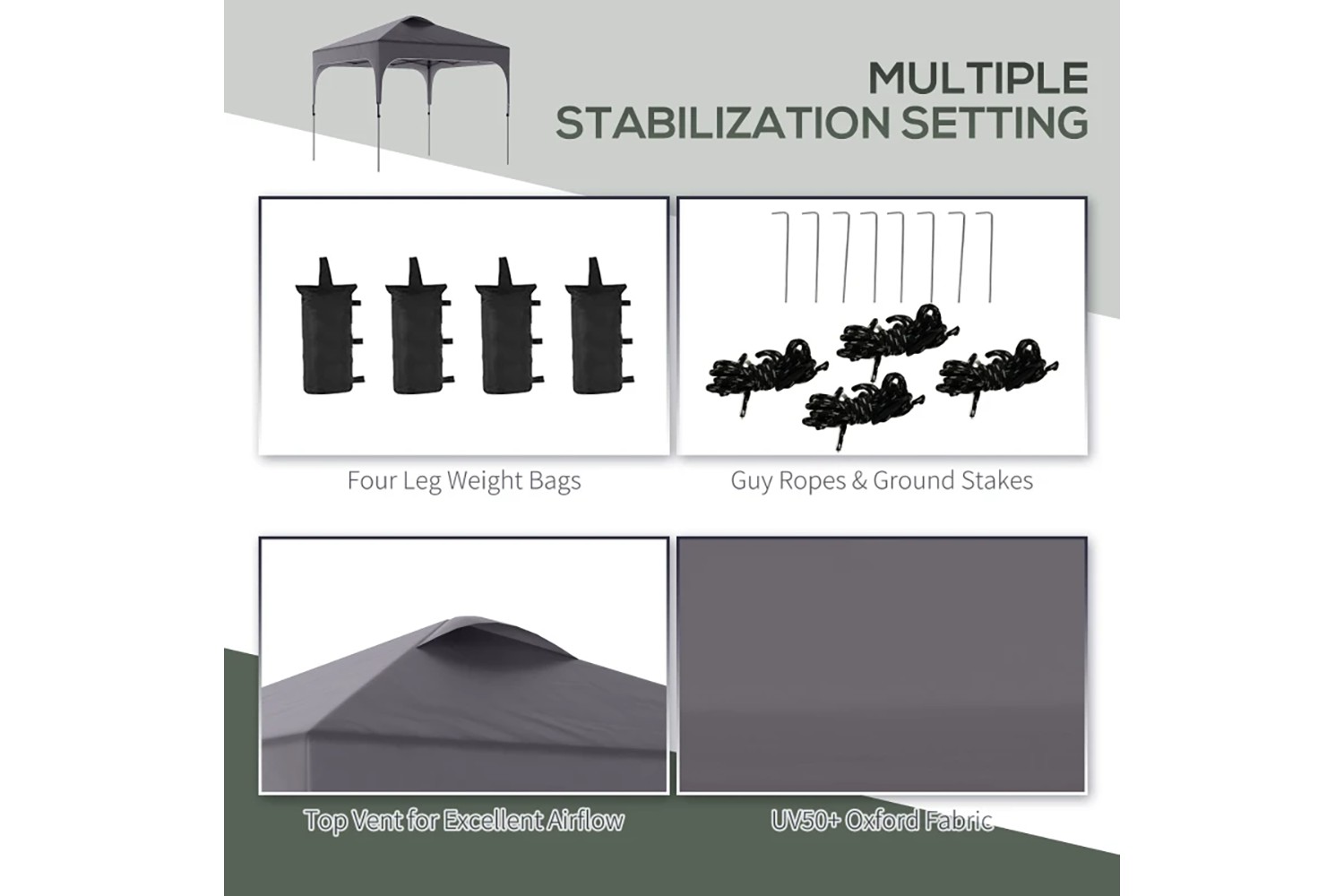 MULTIPLE
STABILIZATION SETTING

Four Leg Weight Bags

Guy Ropes & Ground Stakes

Top Vent for Excellent Airflow

UV50+ Oxford Fabric