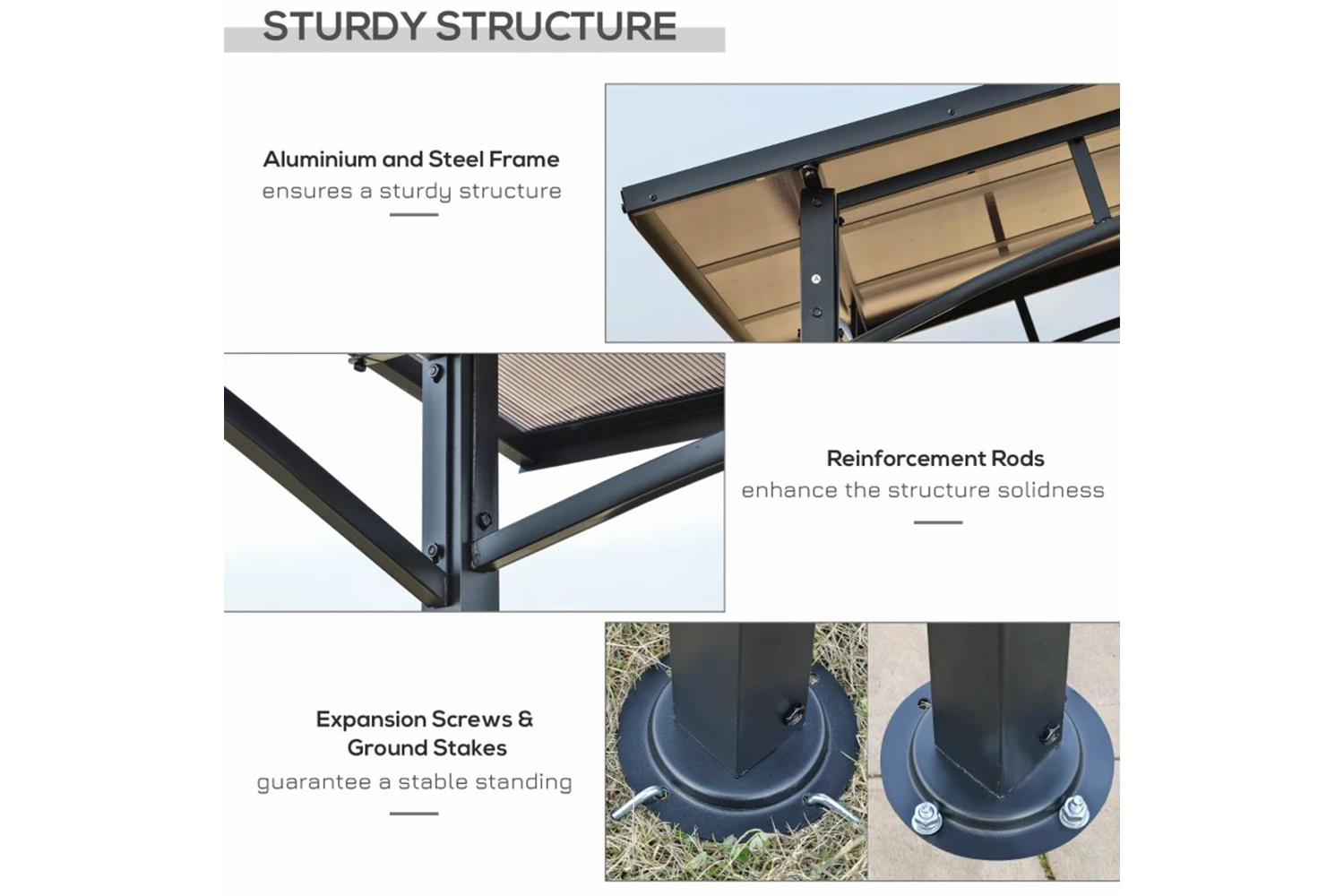 STURDY STRUCTURE

Aluminium and Steel Frame
ensures a sturdy structure

Reinforcement Rods
enhance the structure solidness

Expansion Screws & Ground Stakes
guarantee a stable standing