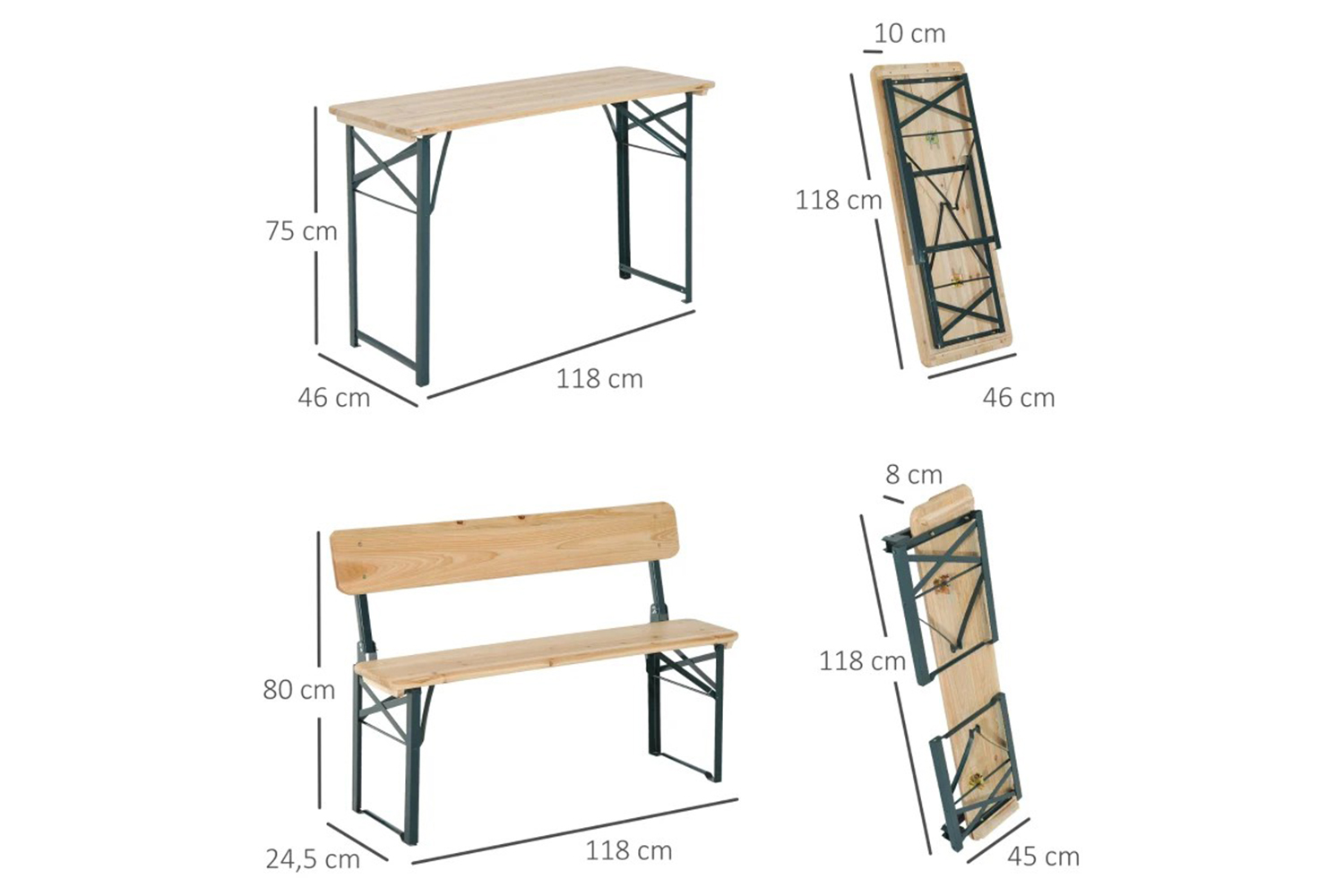 75 cm
46 cm
118 cm
10 cm
118 cm
46 cm
80 cm
24,5 cm
118 cm
8 cm
118 cm
45 cm