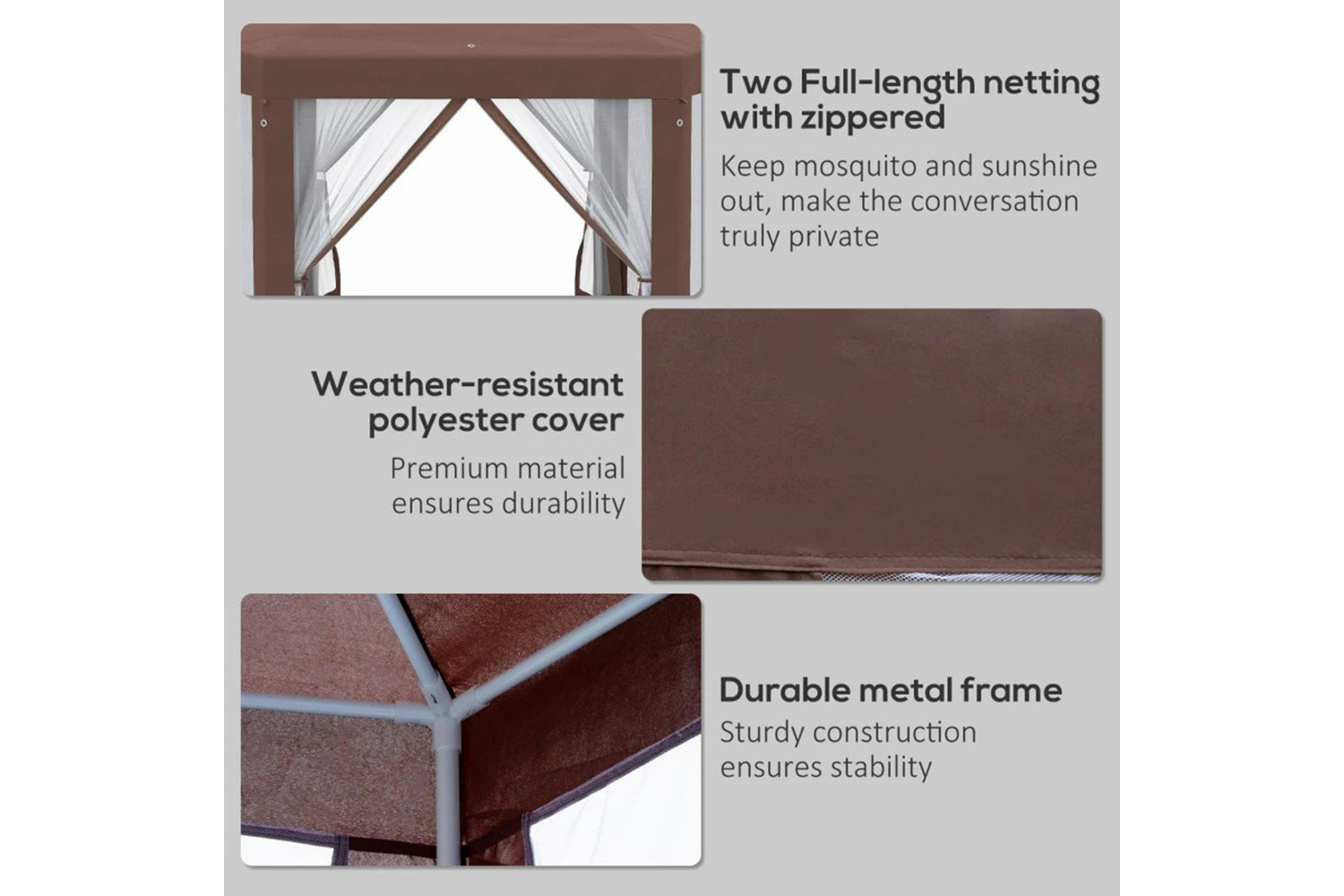 Two Full-length netting with zippered

Keep mosquito and sunshine out, make the conversation truly private

Weather-resistant polyester cover

Premium material ensures durability

Durable metal frame

Sturdy construction ensures stability