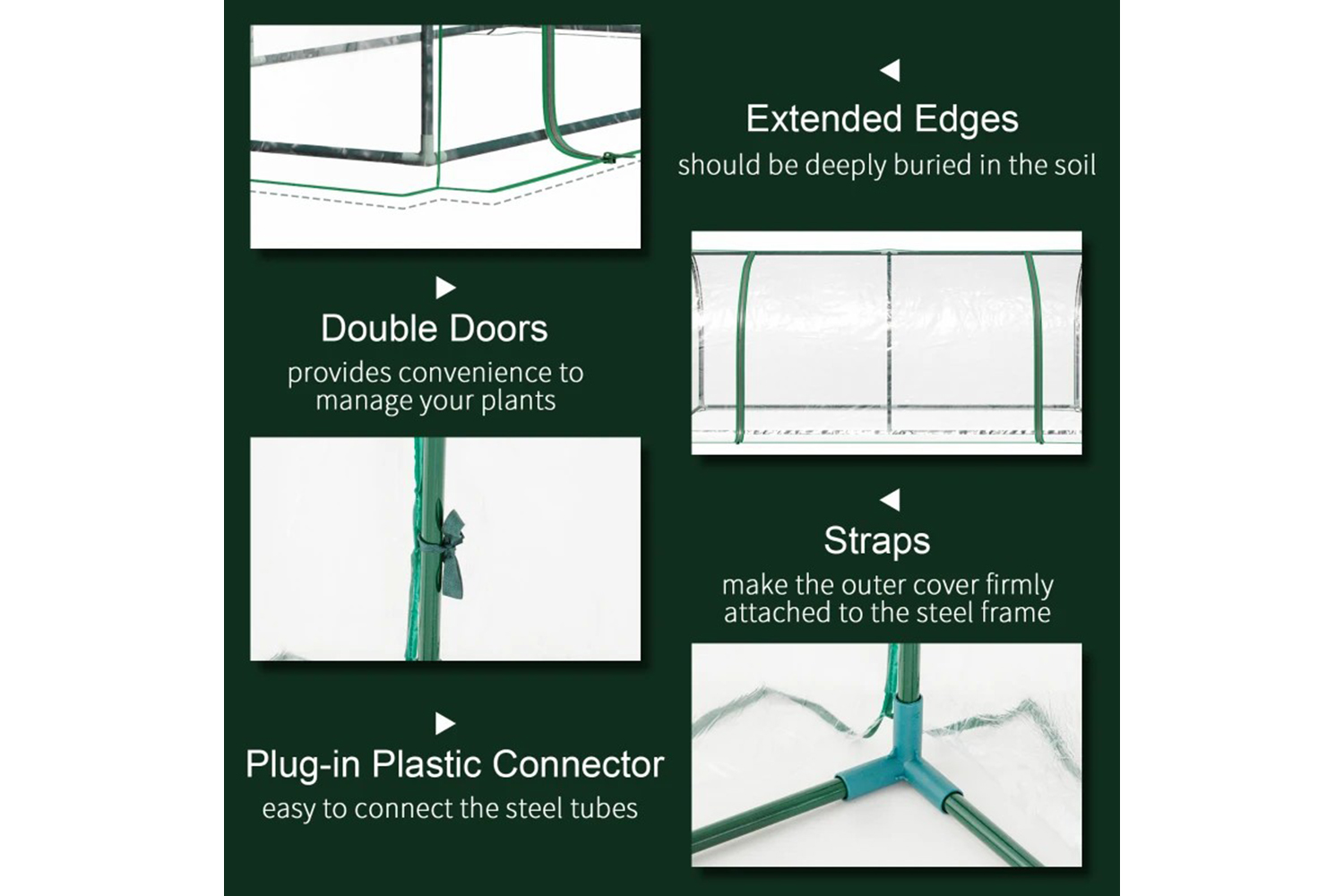 Extended Edges
should be deeply buried in the soil

Double Doors
provides convenience to manage your plants

Straps
make the outer cover firmly attached to the steel frame

Plug-in Plastic Connector
easy to connect the steel tubes