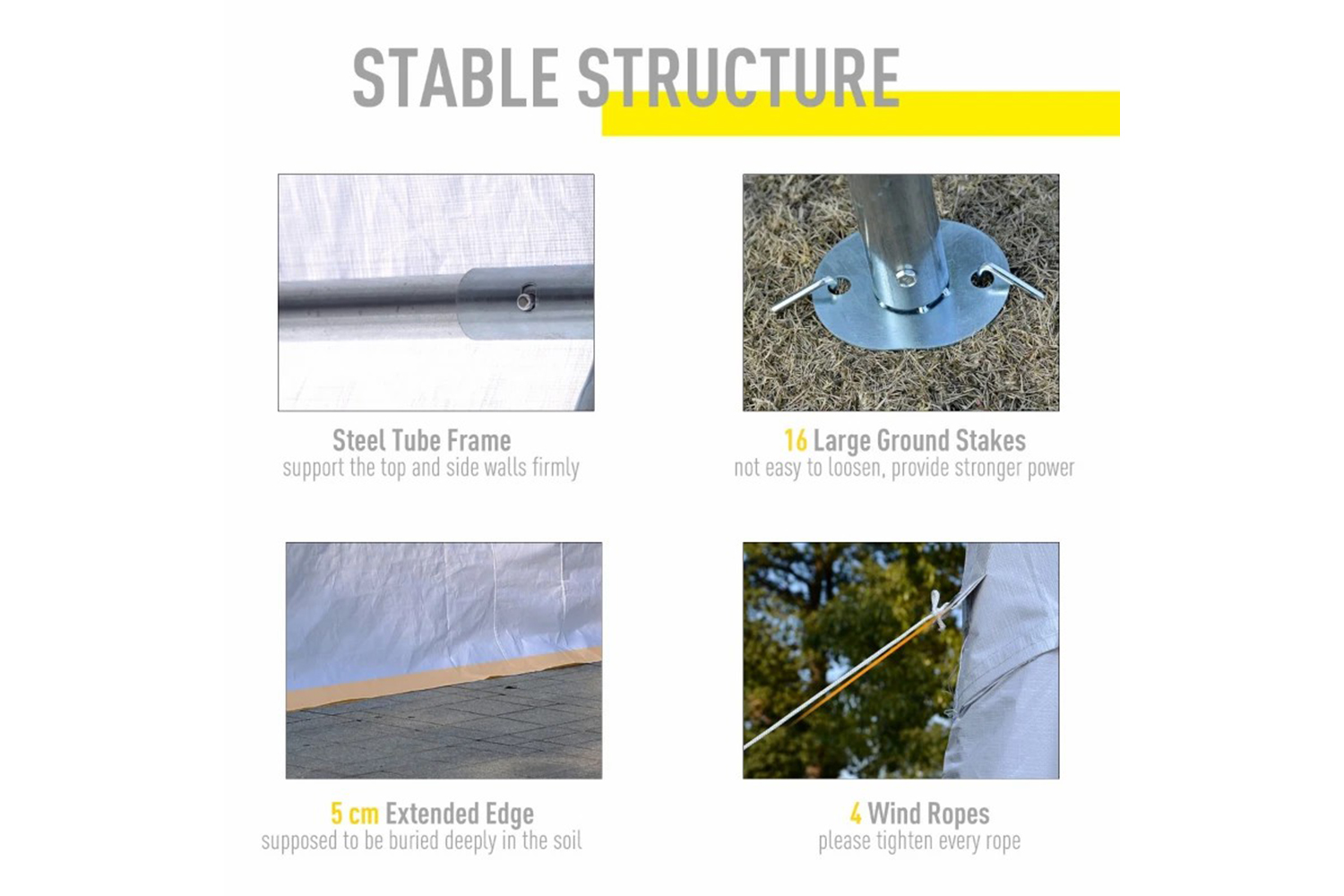 STABLE STRUCTURE

Steel Tube Frame
support the top and side walls firmly

16 Large Ground Stakes
not easy to loosen, provide stronger power

5 cm Extended Edge
supposed to be buried deeply in the soil

4 Wind Ropes
please tighten every rope