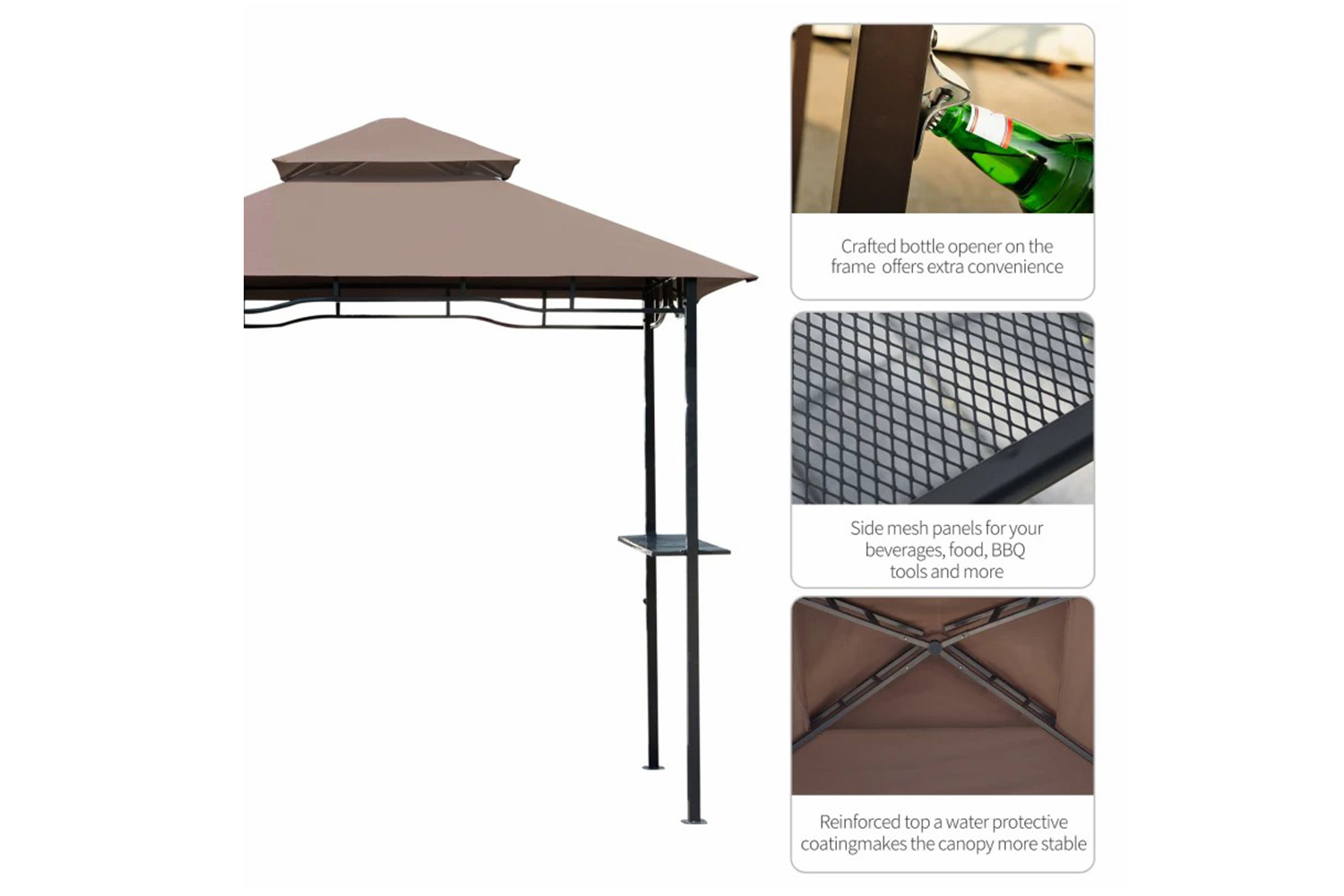 Crafted bottle opener on the frame offers extra convenience

Side mesh panels for your beverages, food, BBQ tools and more

Reinforced top a water protective coatingmakes the canopy more stable