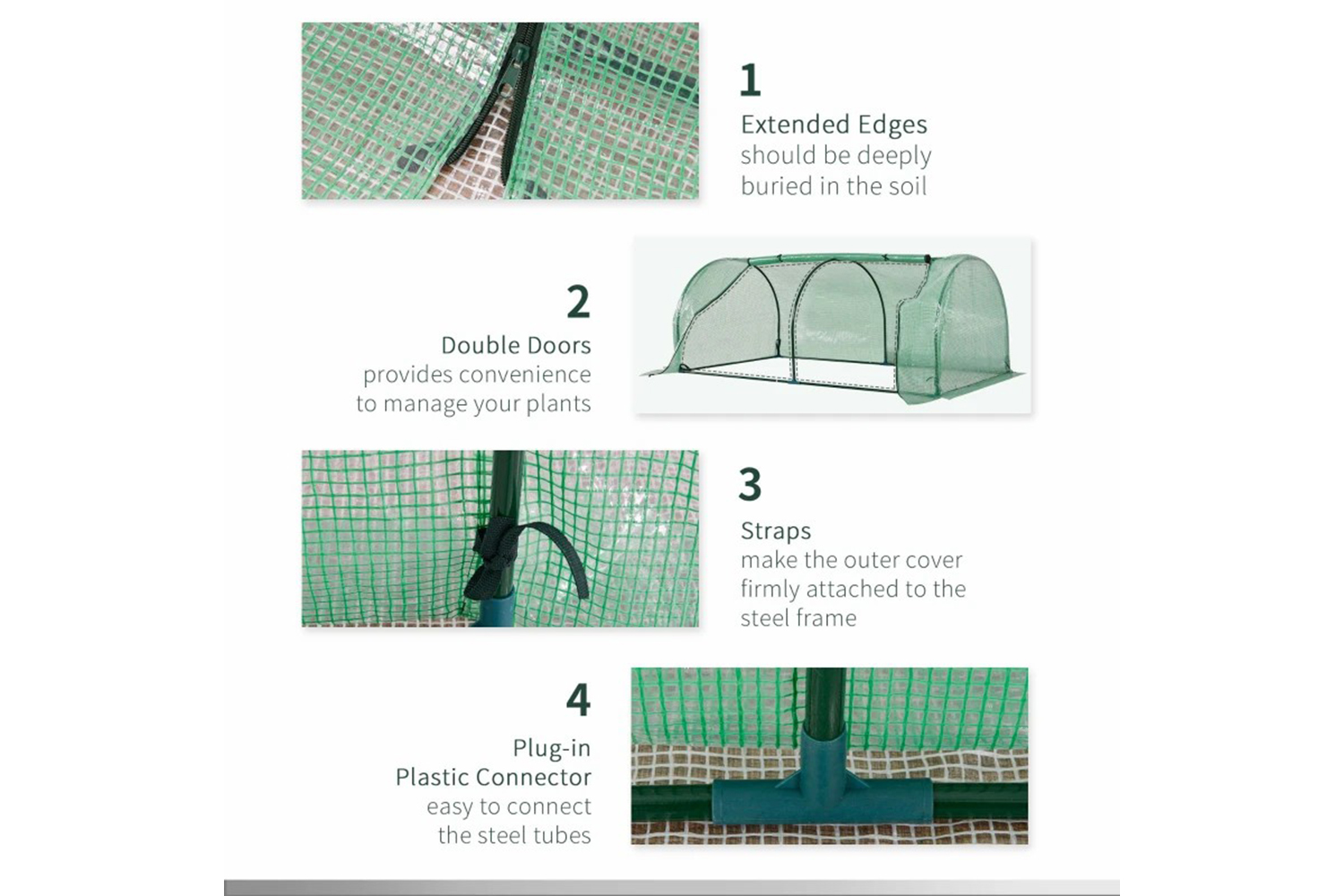 1
Extended Edges
should be deeply buried in the soil

2
Double Doors
provides convenience to manage your plants

3
Straps
make the outer cover firmly attached to the steel frame

4
Plug-in
Plastic Connector
easy to connect the steel tubes