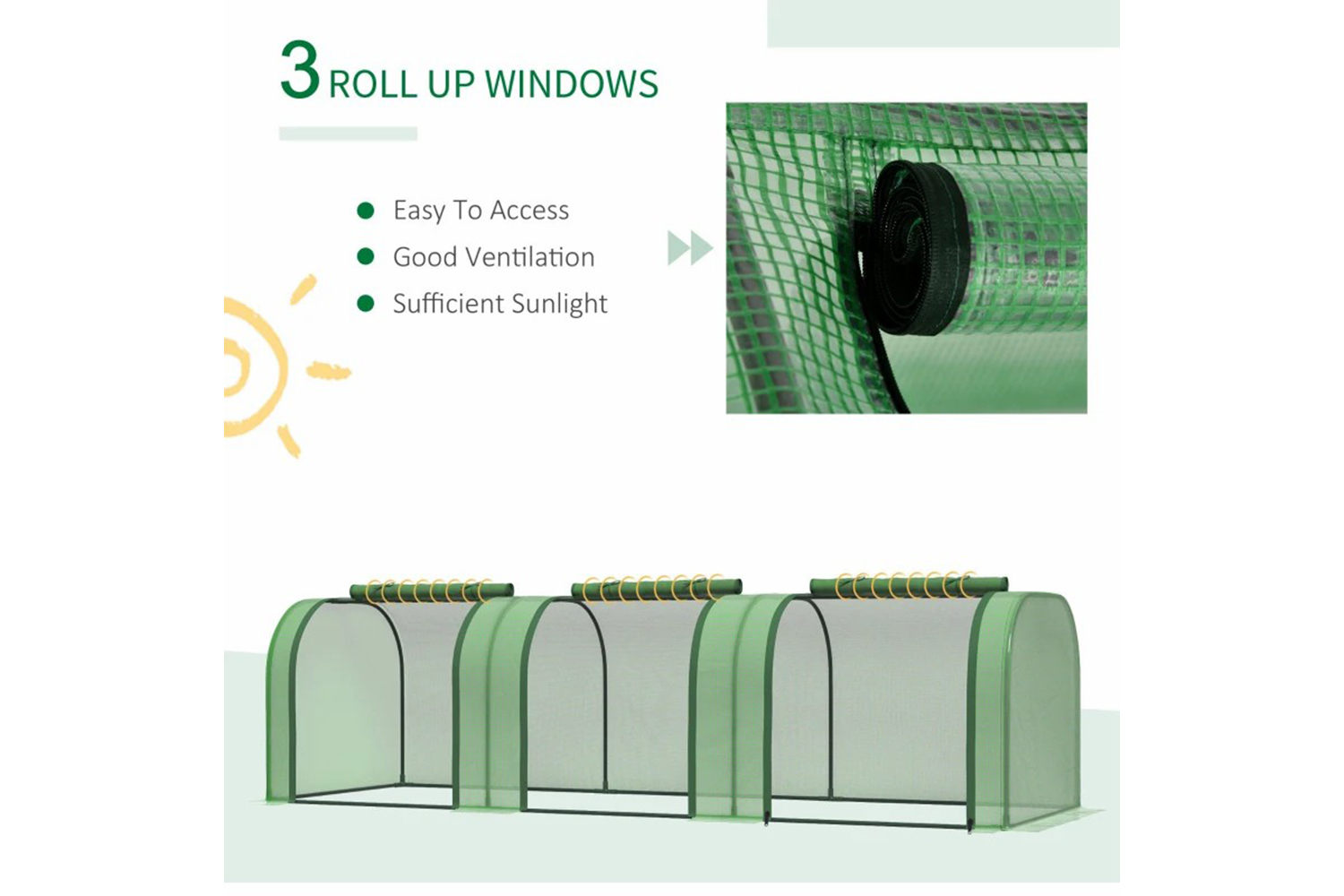 3 ROLL UP WINDOWS

Easy To Access
Good Ventilation
Sufficient Sunlight