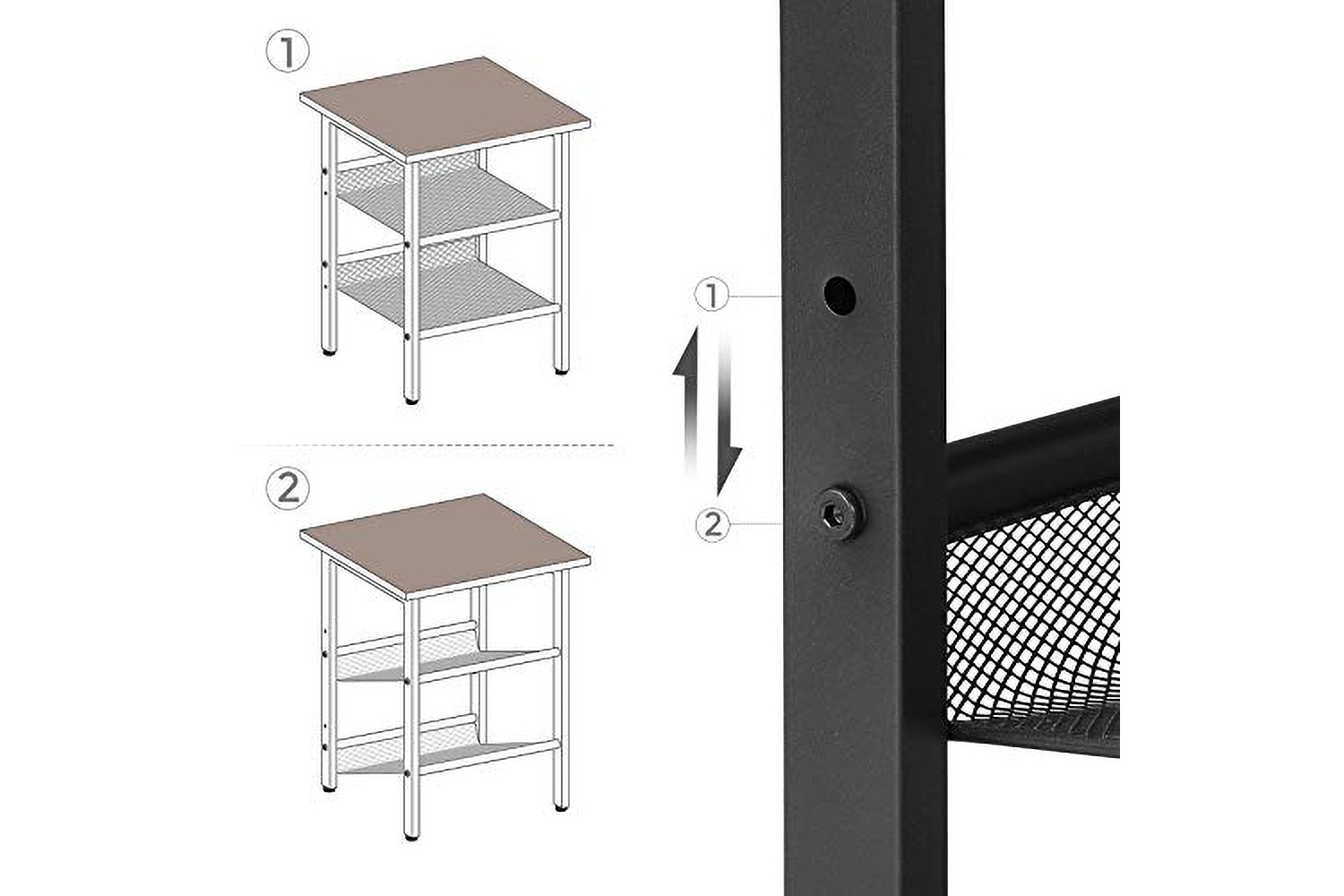 ①
②
①
②