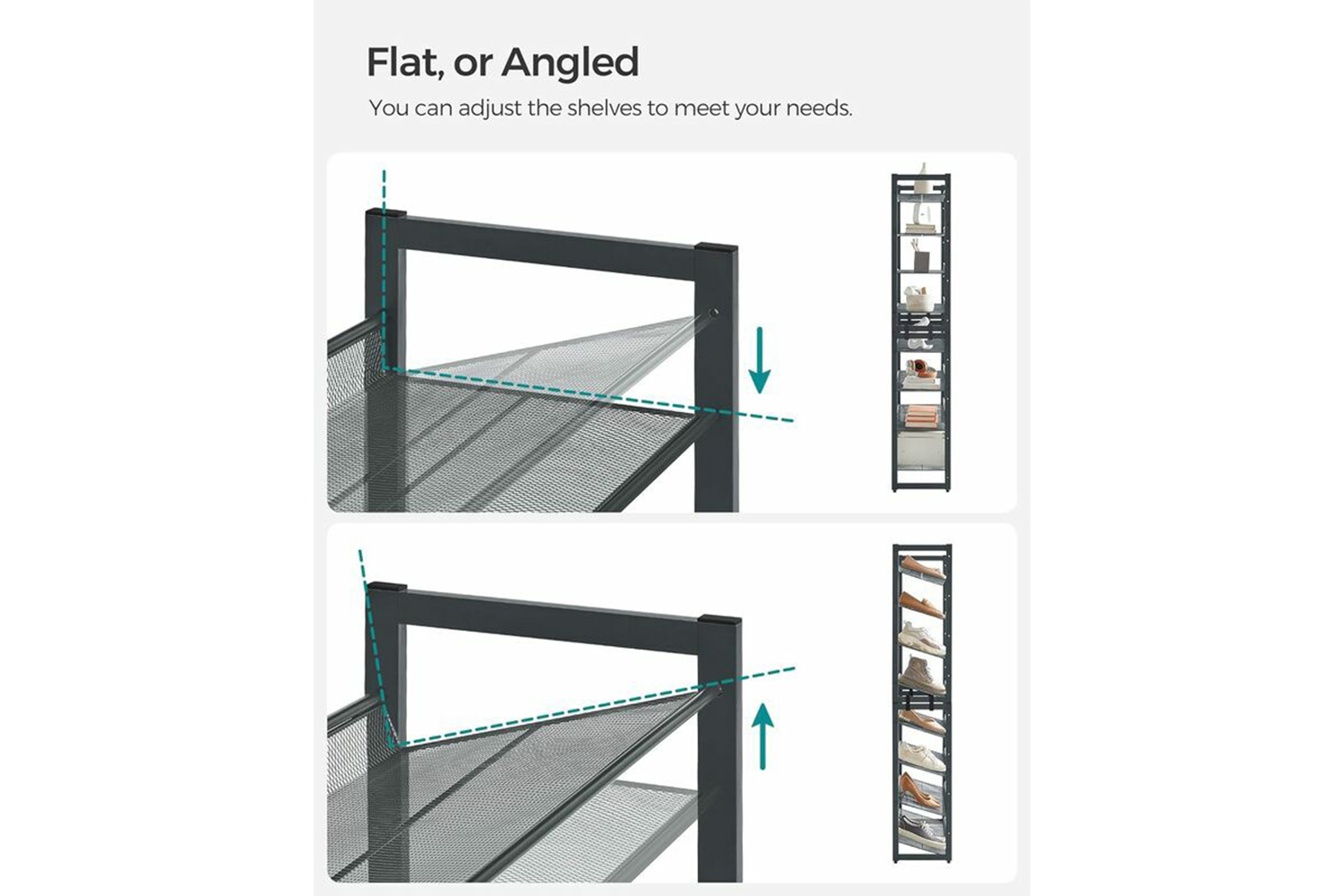 Flat, or Angled

You can adjust the shelves to meet your needs.