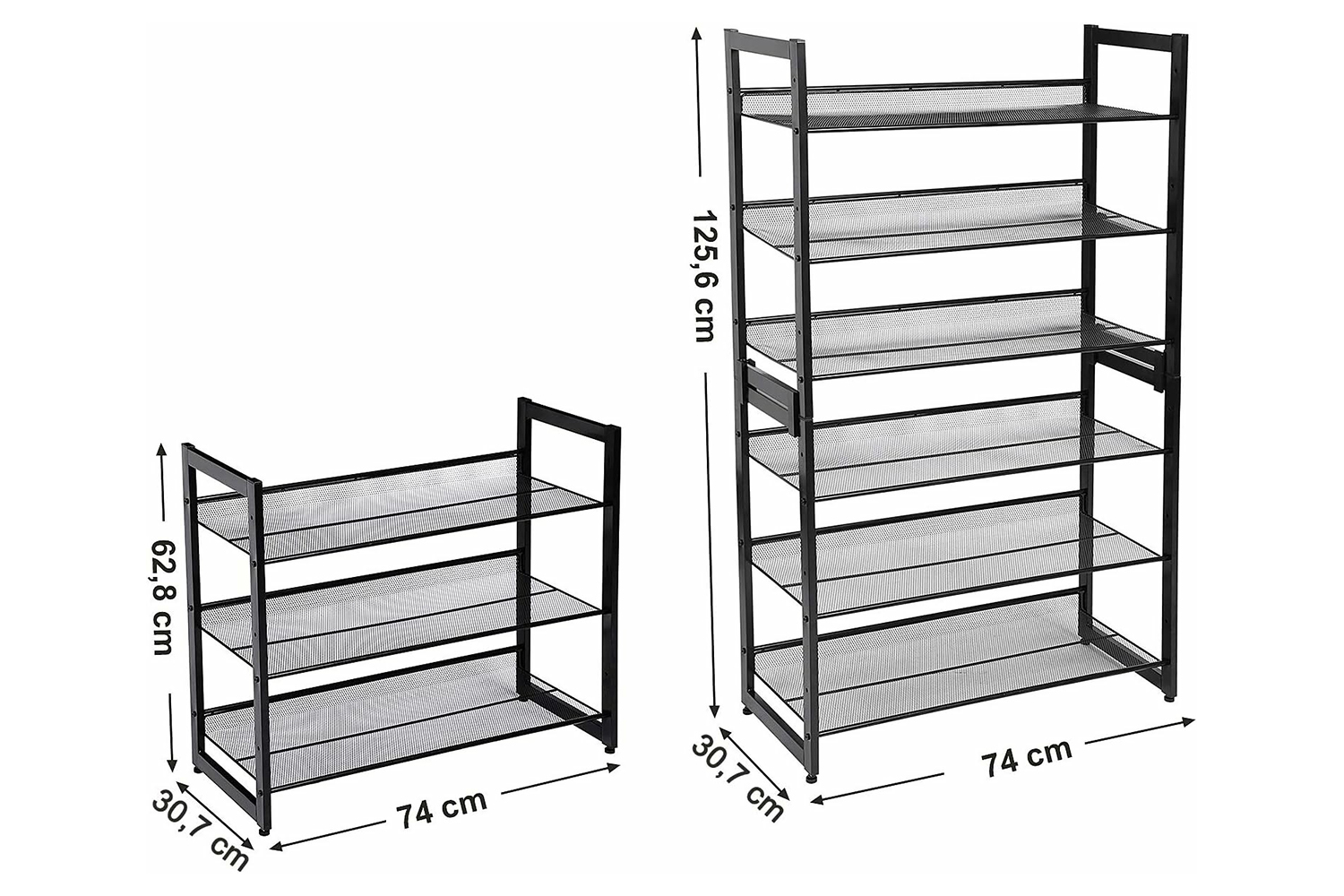 62,8 cm
30,7 cm
74 cm
125,6 cm
30,7 cm
74 cm