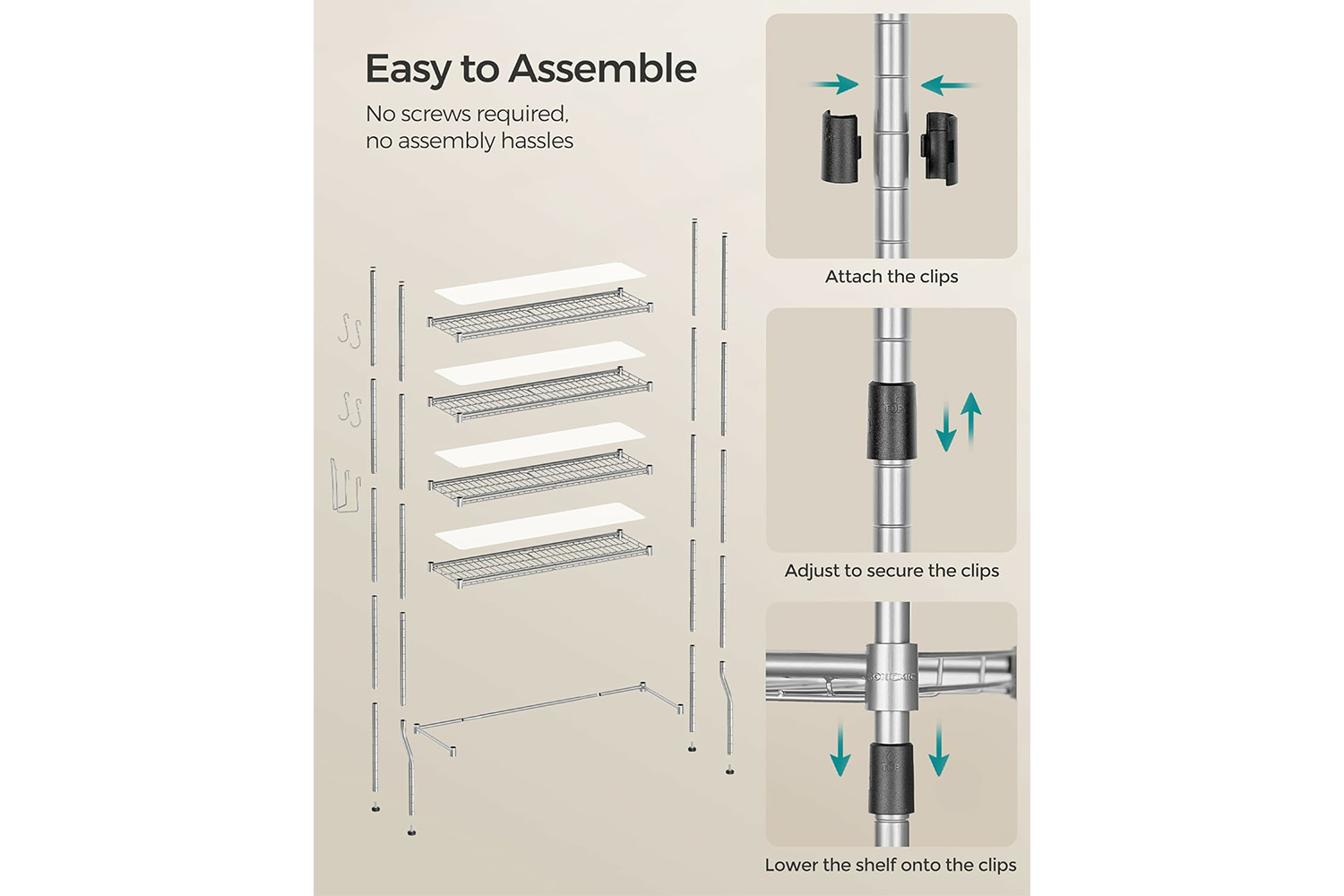 Easy to Assemble

No screws required, no assembly hassles

Attach the clips

TOP

Adjust to secure the clips

SONGMICS

TOP

Lower the shelf onto the clips