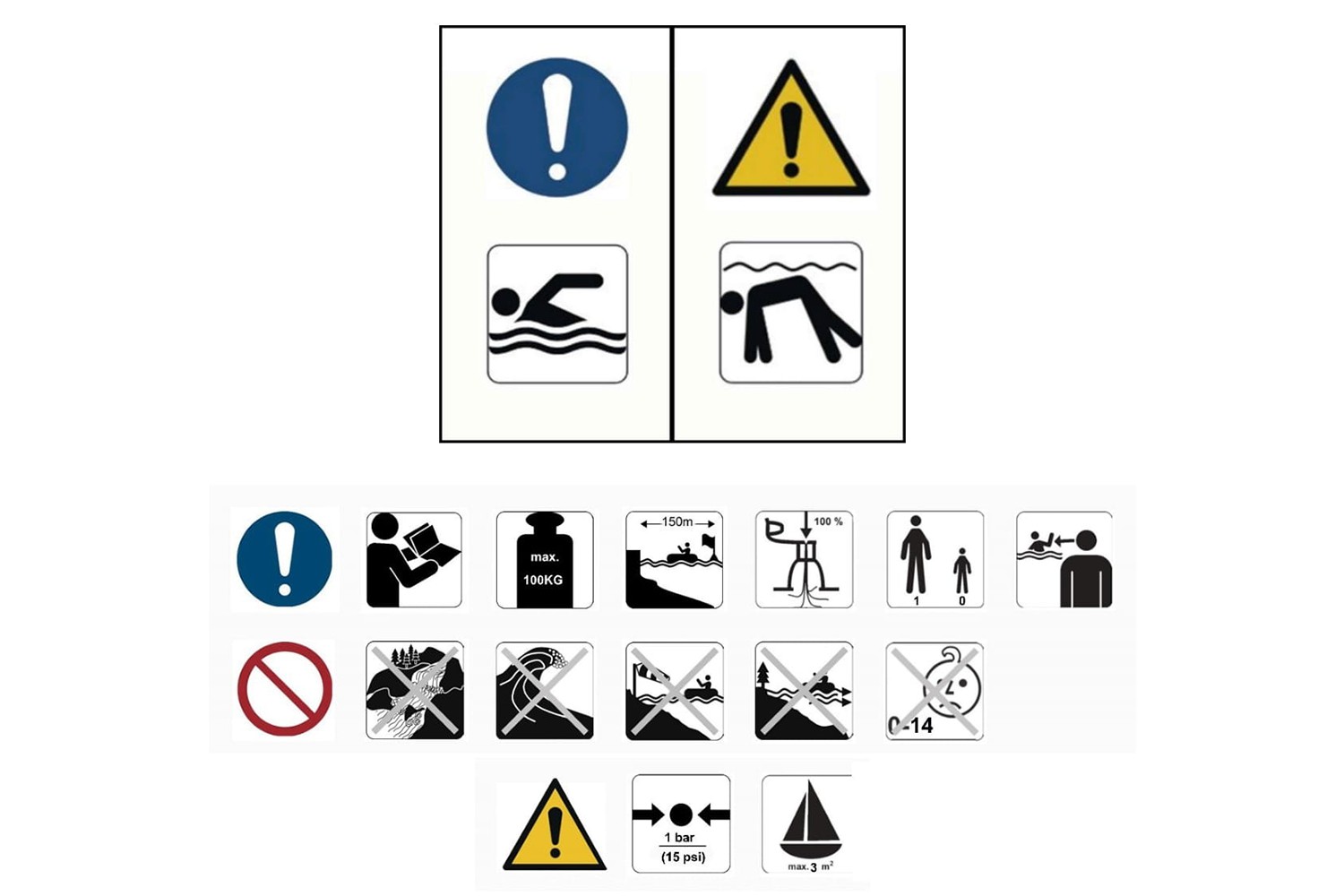 max.
100KG

150m

100 %

1
0

0-14

1 bar
(15 psi)

max. 3 $m^2$