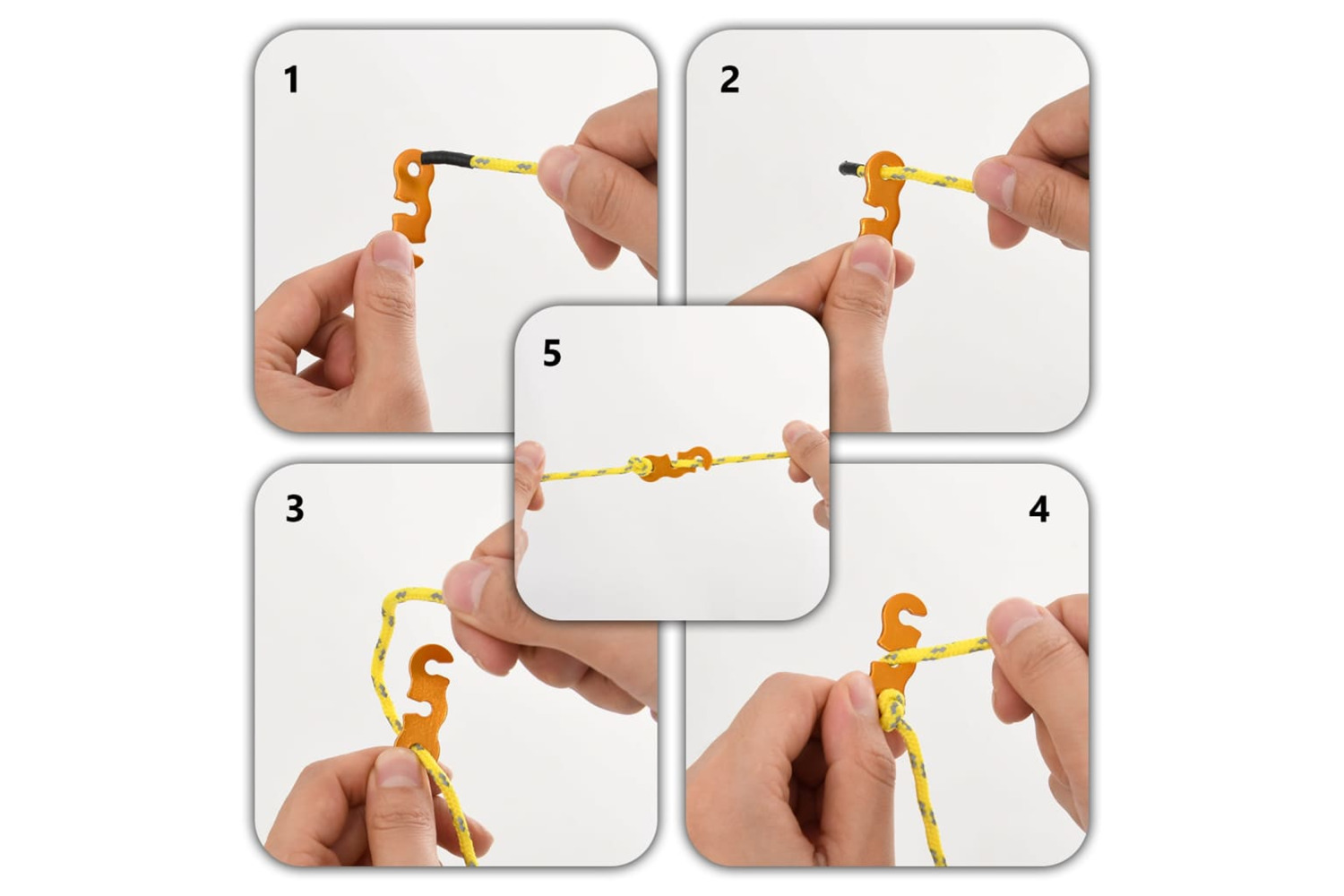 1

2

5

3

4