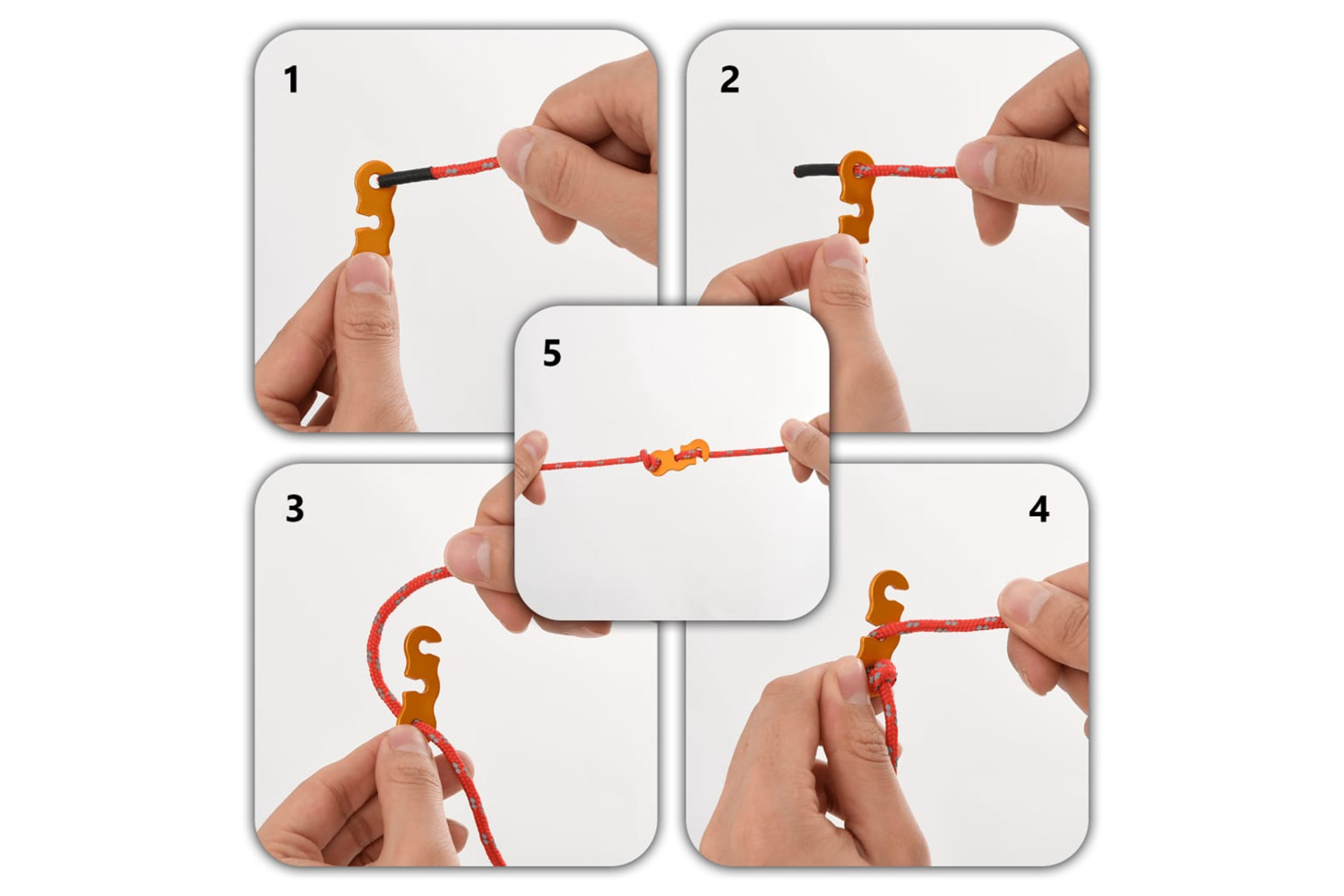 1

2

5

3

4