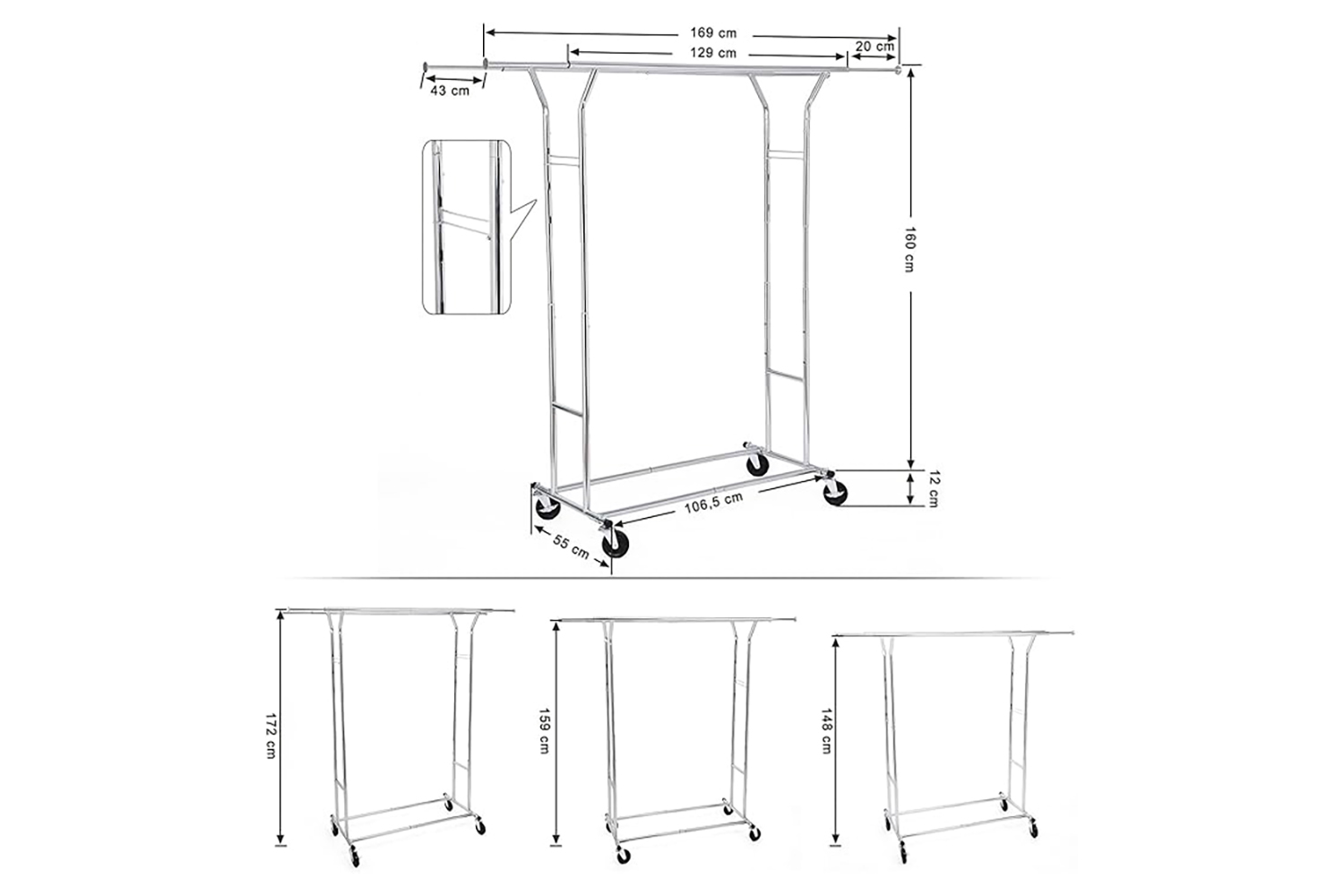 169 cm
129 cm
20 cm
43 cm
160 cm
12 cm
106,5 cm
55 cm
172 cm
159 cm
148 cm