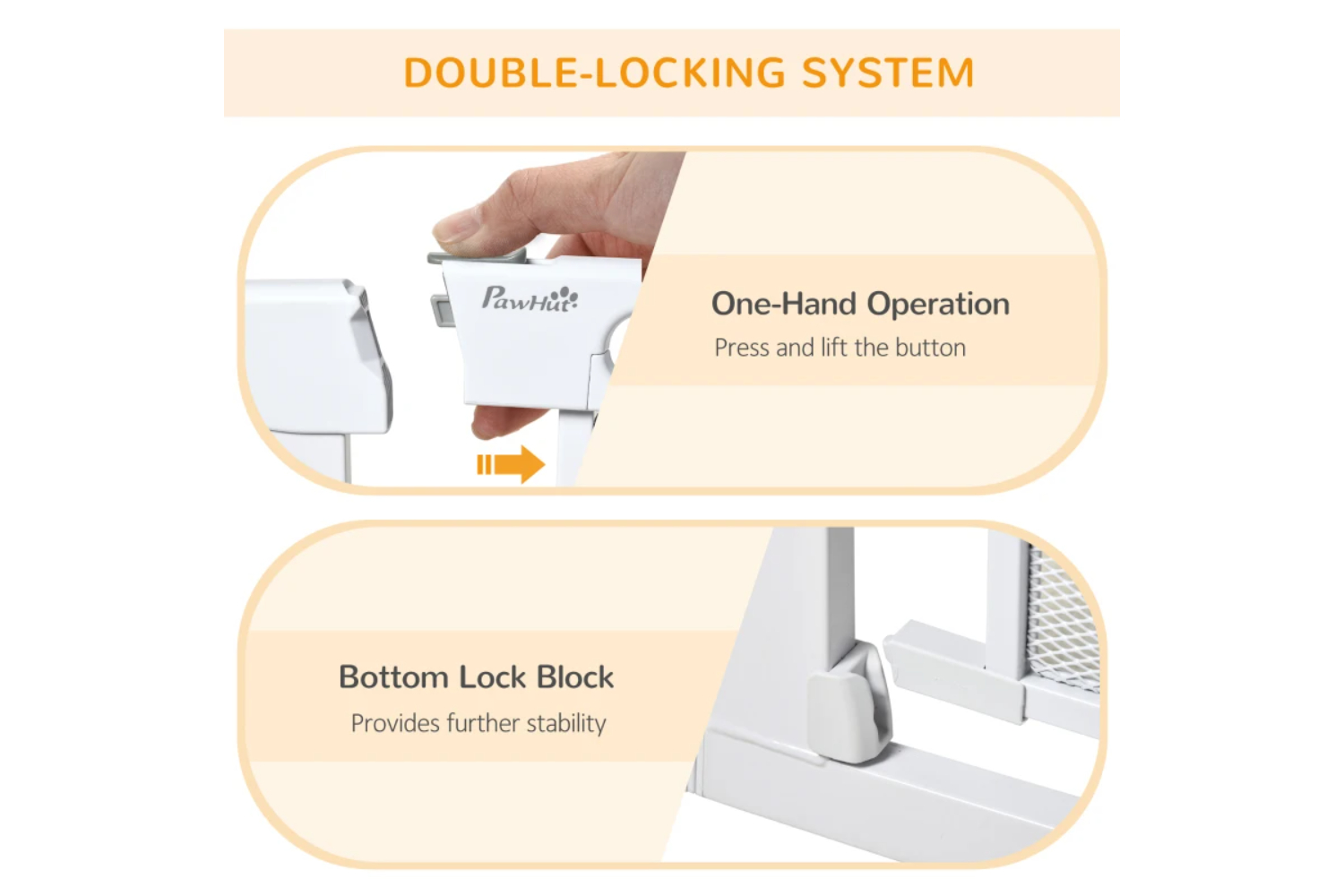 DOUBLE-LOCKING SYSTEM

PawHut

One-Hand Operation
Press and lift the button

Bottom Lock Block
Provides further stability