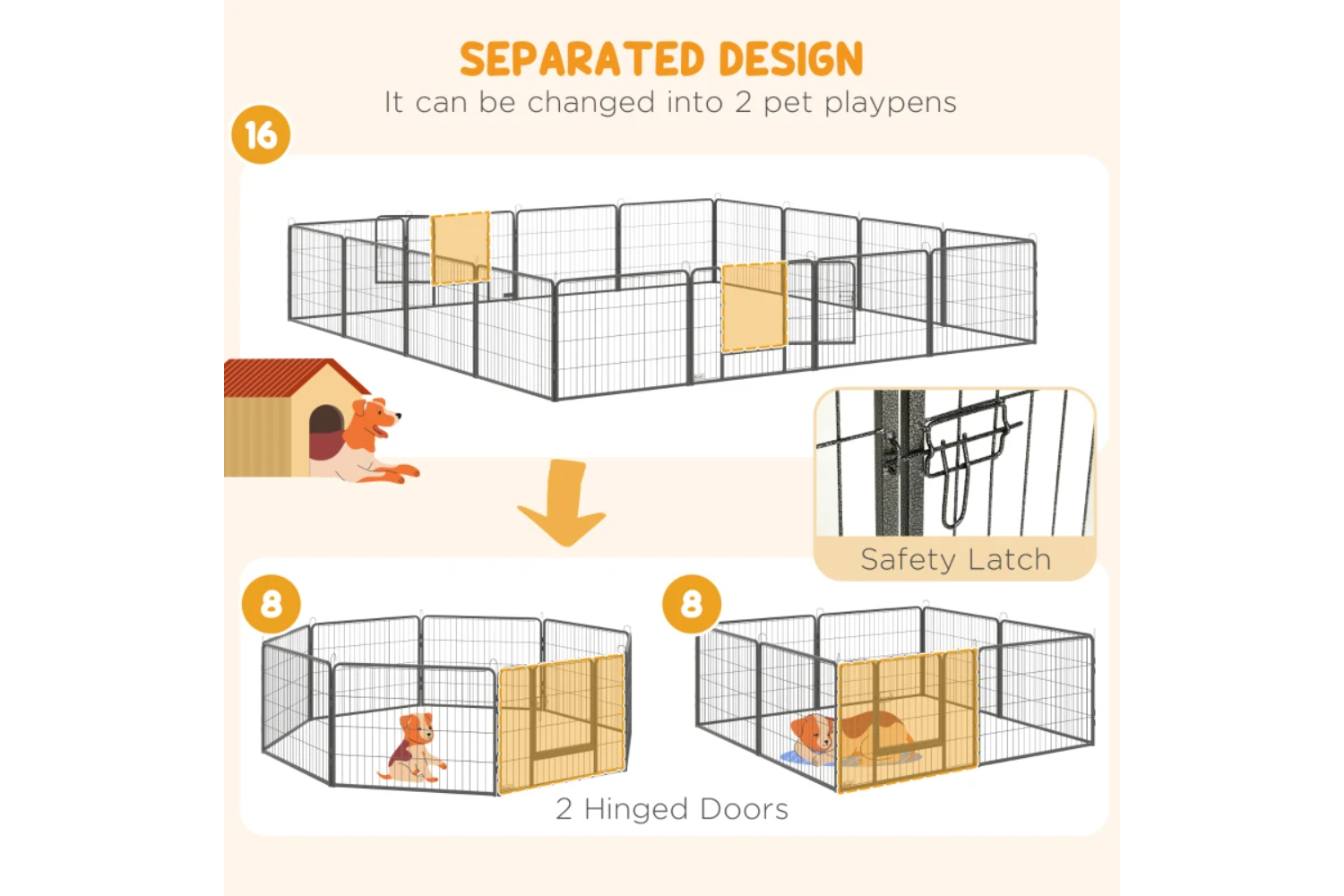 SEPARATED DESIGN
It can be changed into 2 pet playpens

16

Safety Latch

8

8

2 Hinged Doors