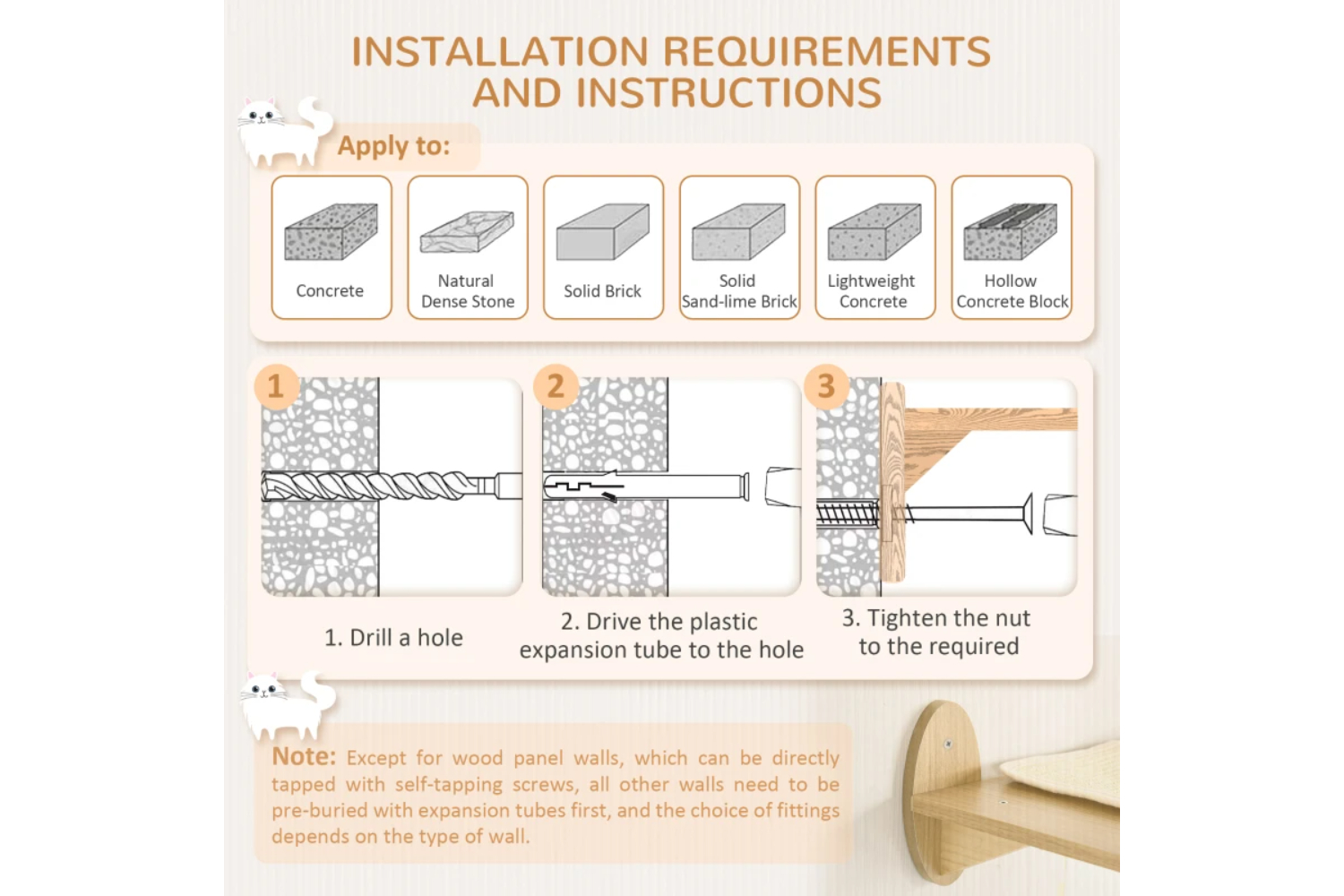 INSTALLATION REQUIREMENTS AND INSTRUCTIONS

Apply to:

Concrete

Natural Dense Stone

Solid Brick

Solid Sand-lime Brick

Lightweight Concrete

Hollow Concrete Block

1

2

3

1. Drill a hole

2. Drive the plastic expansion tube to the hole

3. Tighten the nut to the required

Note: Except for wood panel walls, which can be directly tapped with self-tapping screws, all other walls need to be pre-buried with expansion tubes first, and the choice of fittings depends on the type of wall.