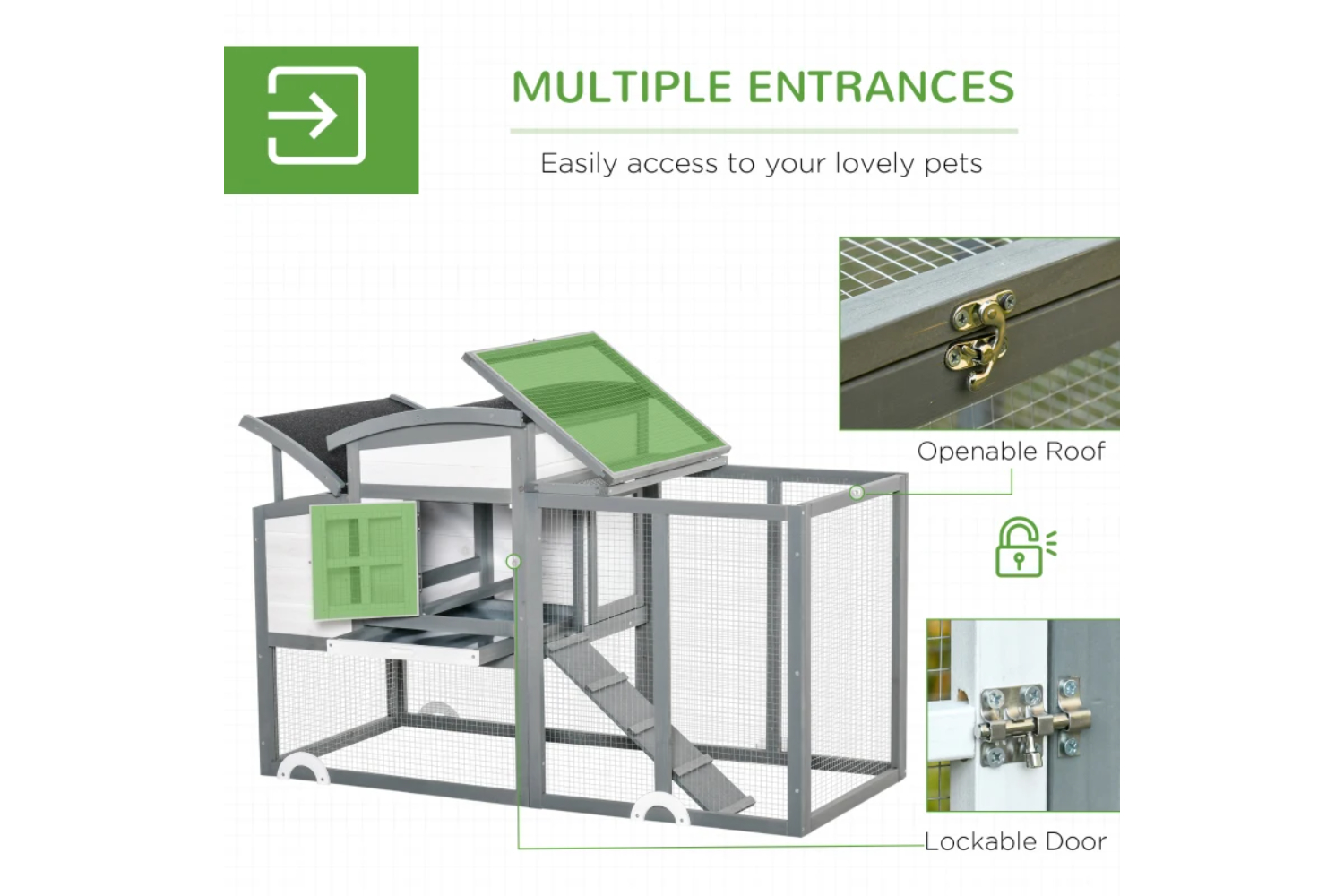 MULTIPLE ENTRANCES

Easily access to your lovely pets

Openable Roof

Lockable Door