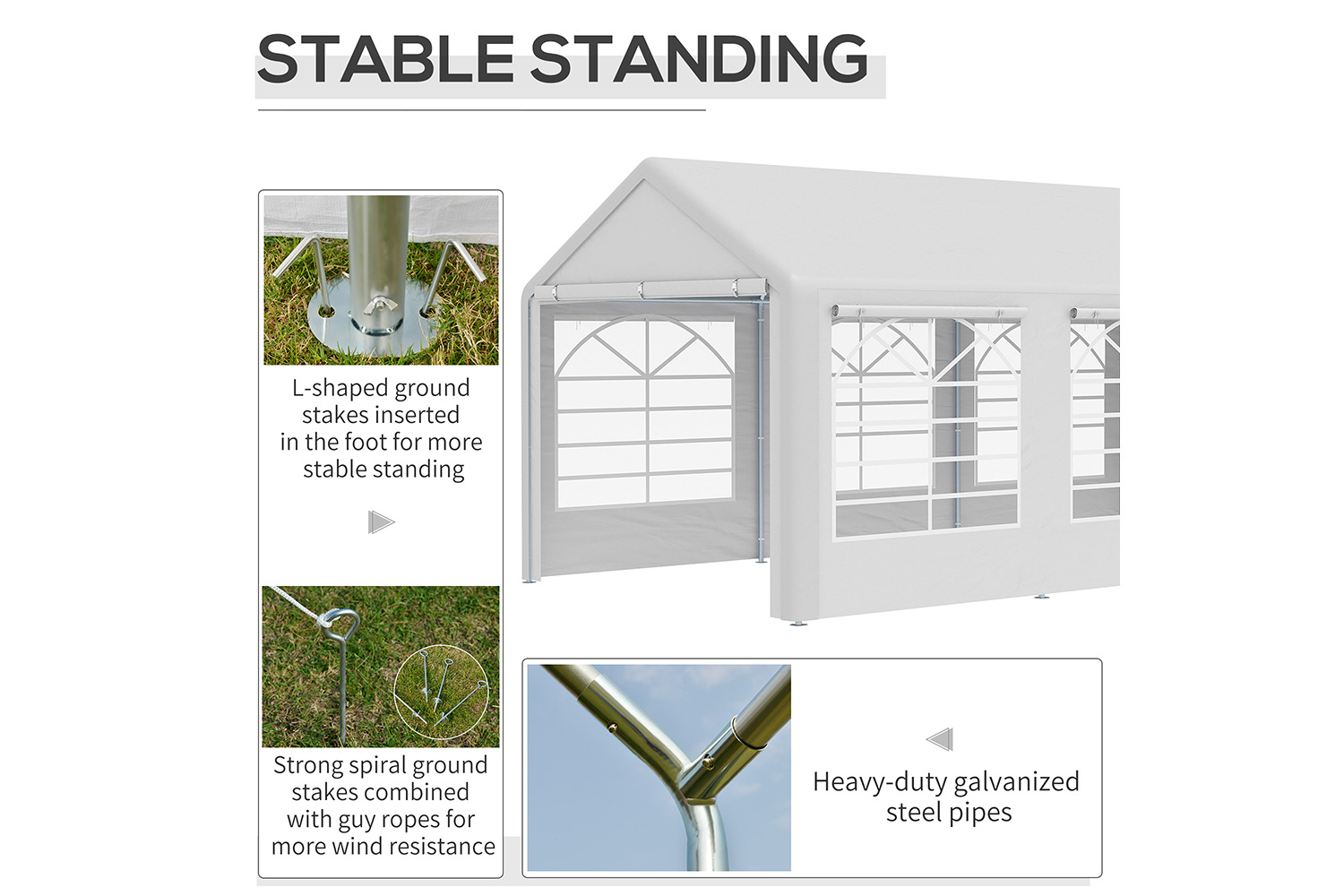 STABLE STANDING

L-shaped ground stakes inserted in the foot for more stable standing

Strong spiral ground stakes combined with guy ropes for more wind resistance

Heavy-duty galvanized steel pipes