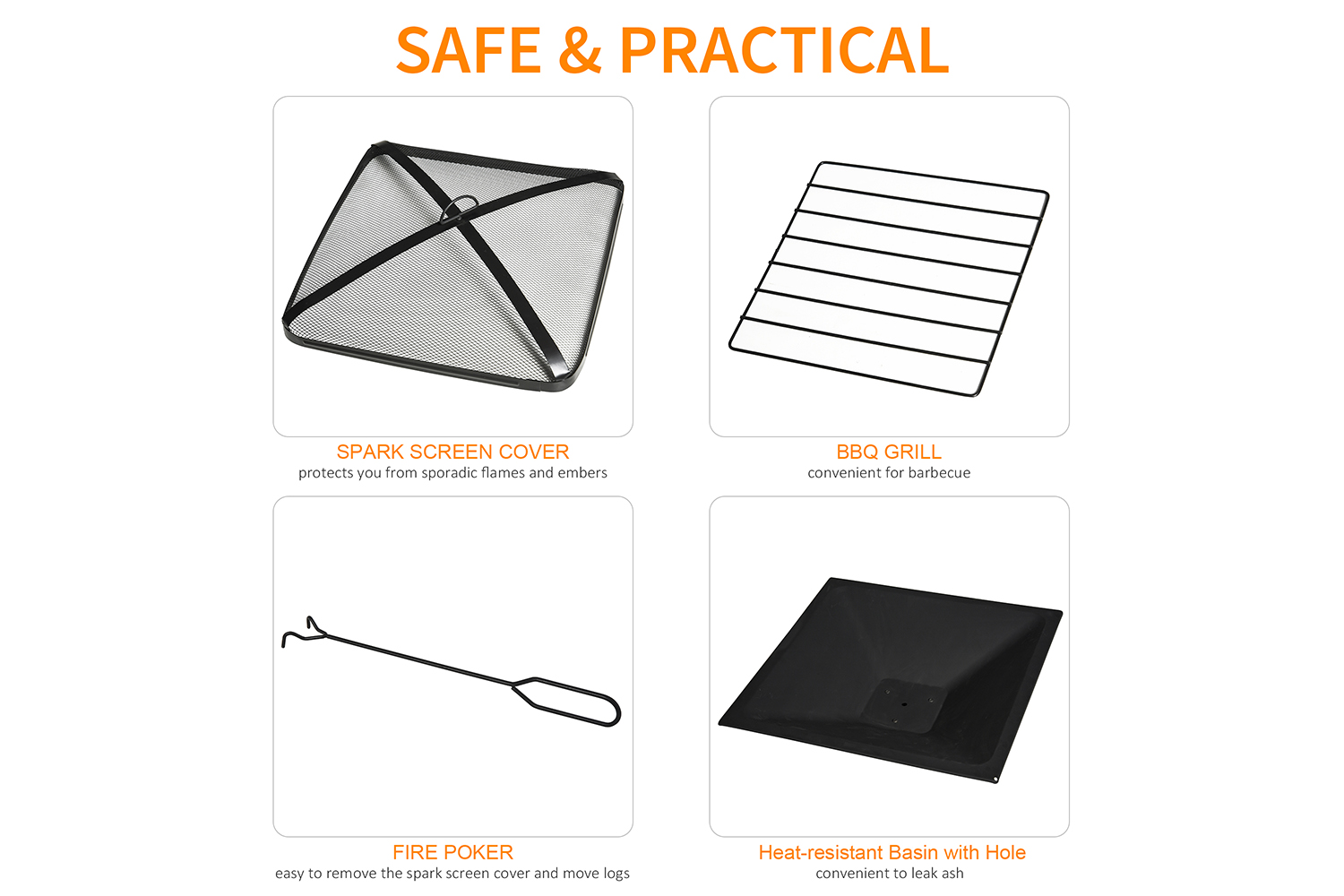 SAFE & PRACTICAL

SPARK SCREEN COVER
protects you from sporadic flames and embers

BBQ GRILL
convenient for barbecue

FIRE POKER
easy to remove the spark screen cover and move logs

Heat-resistant Basin with Hole
convenient to leak ash