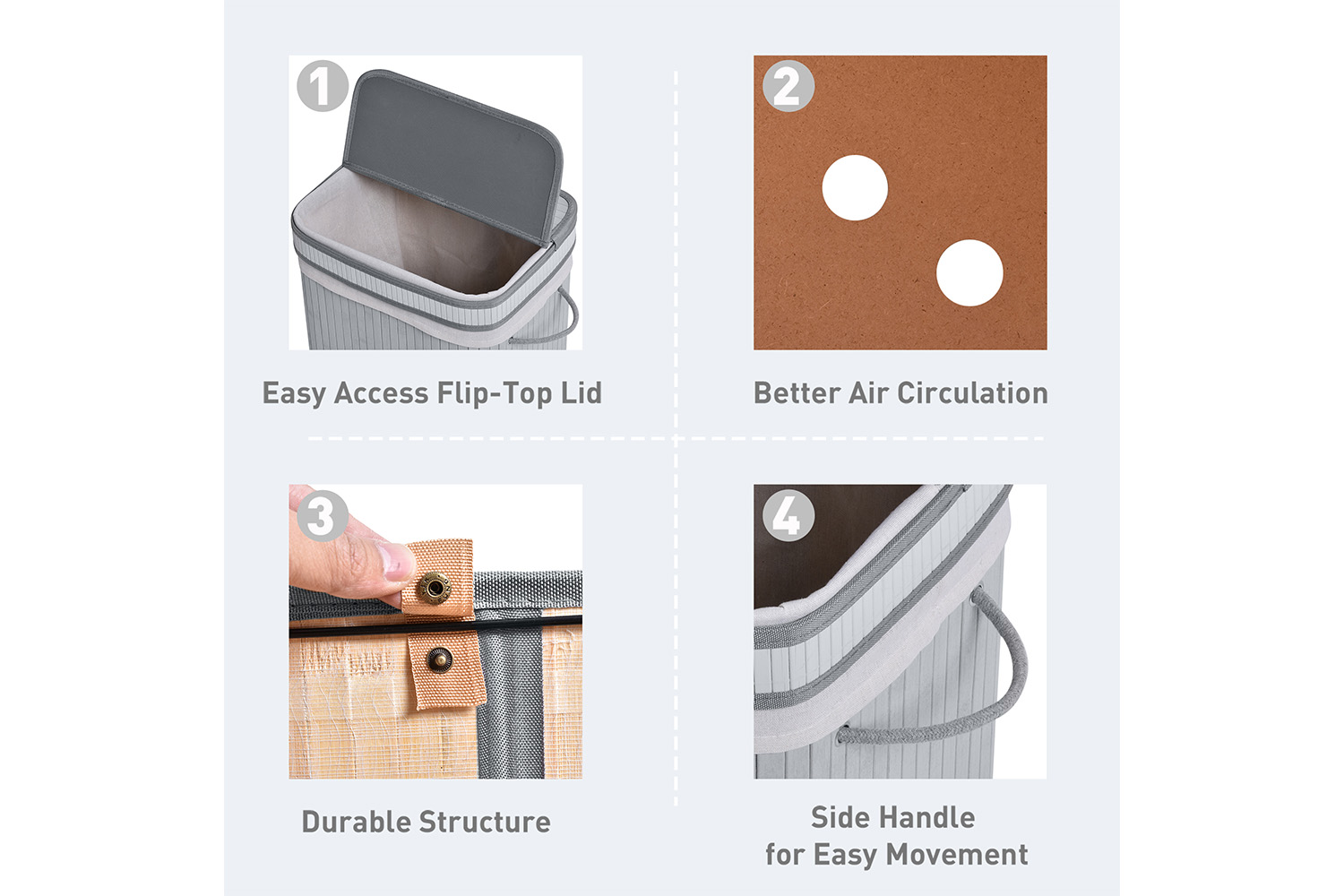 1

Easy Access Flip-Top Lid

2

Better Air Circulation

3

Durable Structure

4

Side Handle for Easy Movement